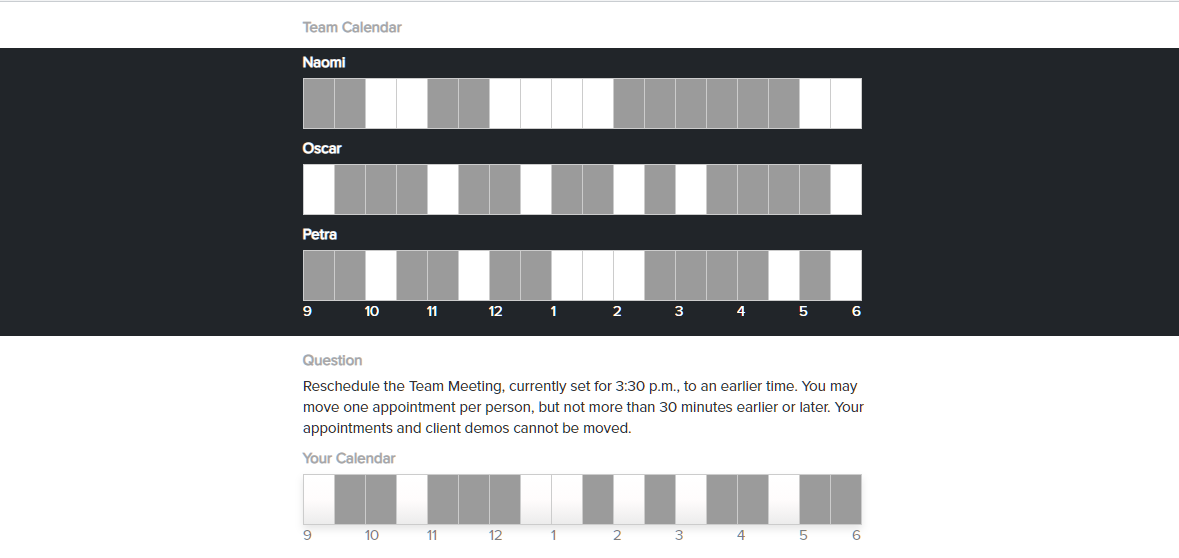 Team Calendar

Naomi

Oscar

Petra

9 10 11 12 1 2 3 4 5 6

Question

Reschedule the Team Meeting, currently set for 3:30 p.m., to an earlier time. You may move one appointment per person, but not more than 30 minutes earlier or later. Your appointments and client demos cannot be moved.

Your Calendar

9 10 11 12 1 2 3 4 5 6