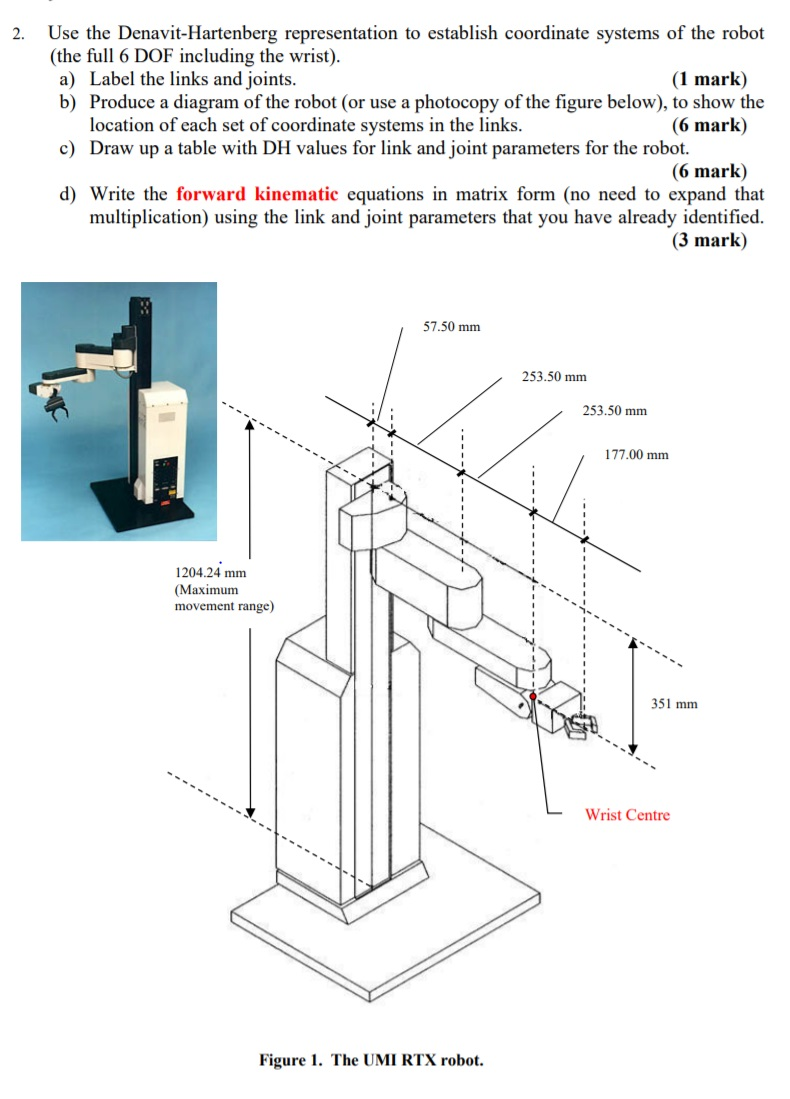 2. Use the Denavit-Hartenberg representation to establish coordinate systems of the robot (the full 6 DOF including the wrist).

a) Label the links and joints. (1 mark)

b) Produce a diagram of the robot (or use a photocopy of the figure below), to show the location of each set of coordinate systems in the links. (6 mark)

c) Draw up a table with DH values for link and joint parameters for the robot. (6 mark)

d) Write the forward kinematic equations in matrix form (no need to expand that multiplication) using the link and joint parameters that you have already identified. (3 mark)

57.50 mm

253.50 mm

253.50 mm

177.00 mm

1204.24 mm
(Maximum
movement range)

351 mm

Wrist Centre

Figure 1. The UMI RTX robot.