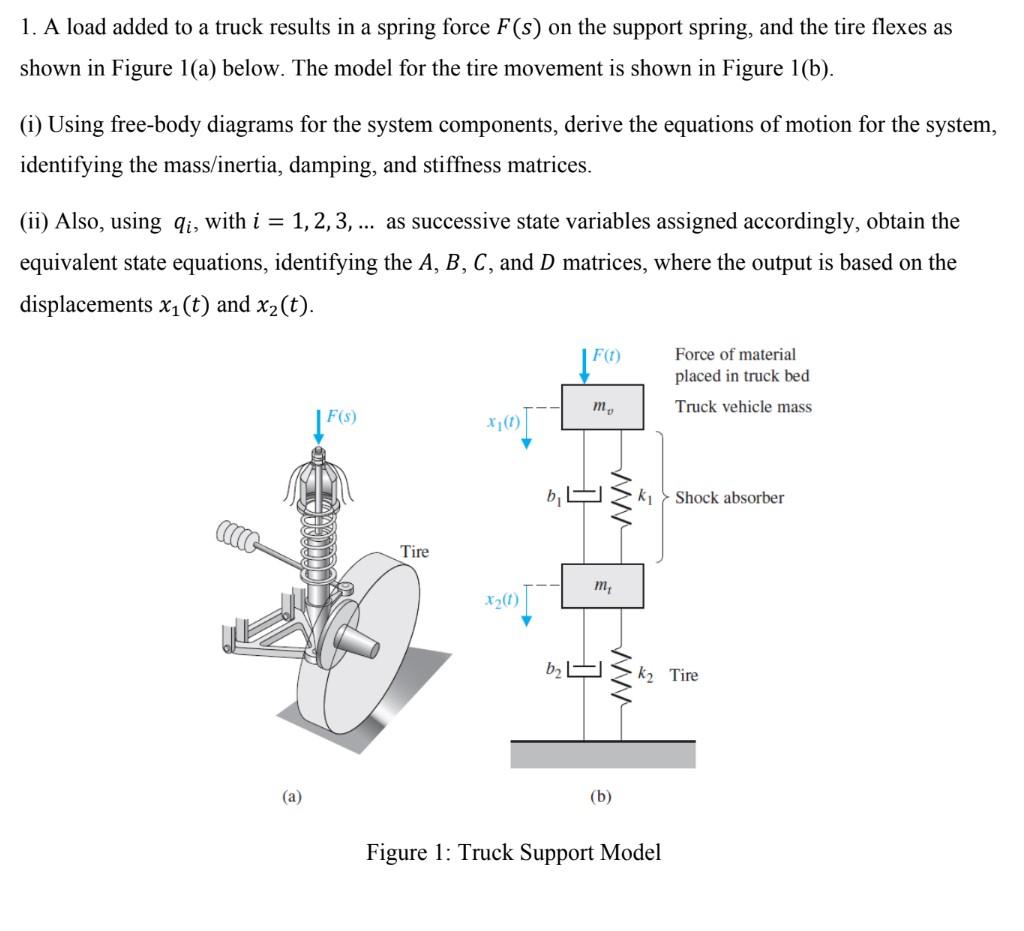 1. A load added to a truck results in a spring force $F(s)$ on the support spring, and the tire flexes as shown in Figure 1(a) below. The model for the tire movement is shown in Figure 1(b).

(i) Using free-body diagrams for the system components, derive the equations of motion for the system, identifying the mass/inertia, damping, and stiffness matrices.

(ii) Also, using $q_i$, with $i = 1, 2, 3, \ldots$ as successive state variables assigned accordingly, obtain the equivalent state equations, identifying the $A$, $B$, $C$, and $D$ matrices, where the output is based on the displacements $x_1(t)$ and $x_2(t)$.

$F(s)$

Tire

(a)

$F(t)$

Force of material placed in truck bed

$m_v$

Truck vehicle mass

$x_1(t)$

$b_1$

$k_1$

Shock absorber

$m_t$

$x_2(t)$

$b_2$

$k_2$

Tire

(b)

Figure 1: Truck Support Model