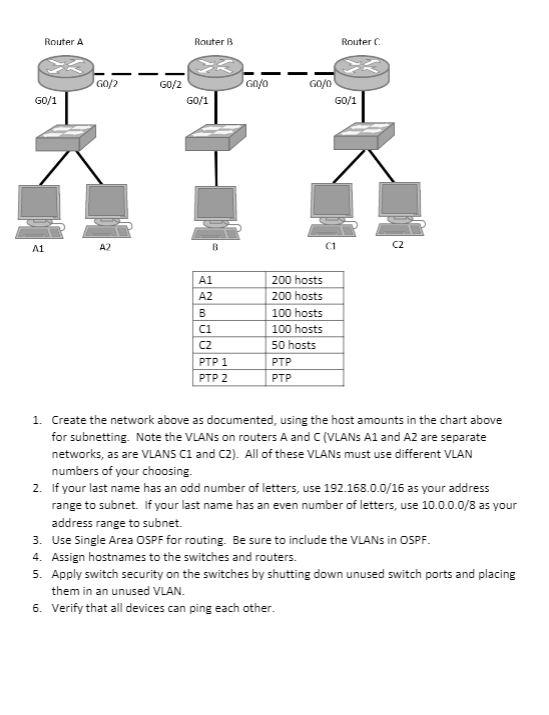 Router A

Router B

Router C

G0/2

G0/2

G0/0

G0/0

G0/1

G0/1

G0/1

A1

A2

B

C1

C2

| A1 | 200 hosts |
|---|---|
| A2 | 200 hosts |
| B | 100 hosts |
| C1 | 100 hosts |
| C2 | 50 hosts |
| PTP 1 | PTP |
| PTP 2 | PTP |

1. Create the network above as documented, using the host amounts in the chart above for subnetting. Note the VLANs on routers A and C (VLANs A1 and A2 are separate networks, as are VLANS C1 and C2). All of these VLANs must use different VLAN numbers of your choosing.
2. If your last name has an odd number of letters, use 192.168.0.0/16 as your address range to subnet. If your last name has an even number of letters, use 10.0.0.0/8 as your address range to subnet.
3. Use Single Area OSPF for routing. Be sure to include the VLANs in OSPF.
4. Assign hostnames to the switches and routers.
5. Apply switch security on the switches by shutting down unused switch ports and placing them in an unused VLAN.
6. Verify that all devices can ping each other.