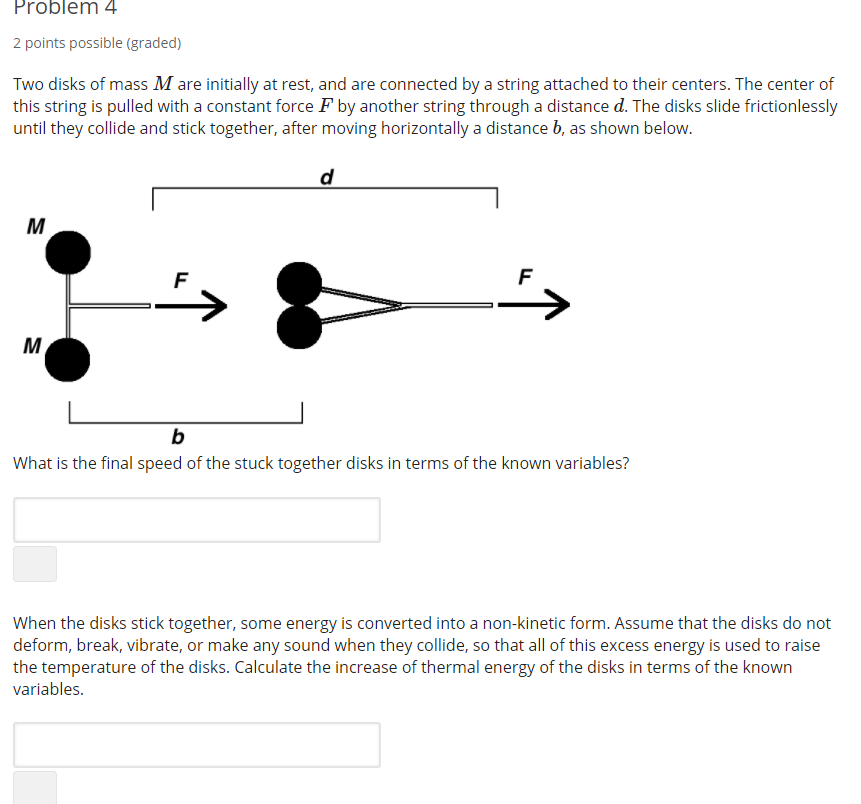 Problem 4

2 points possible (graded)

Two disks of mass $M$ are initially at rest, and are connected by a string attached to their centers. The center of this string is pulled with a constant force $F$ by another string through a distance $d$. The disks slide frictionlessly until they collide and stick together, after moving horizontally a distance $b$, as shown below.

d

M

F

F

M

b

What is the final speed of the stuck together disks in terms of the known variables?

When the disks stick together, some energy is converted into a non-kinetic form. Assume that the disks do not deform, break, vibrate, or make any sound when they collide, so that all of this excess energy is used to raise the temperature of the disks. Calculate the increase of thermal energy of the disks in terms of the known variables.