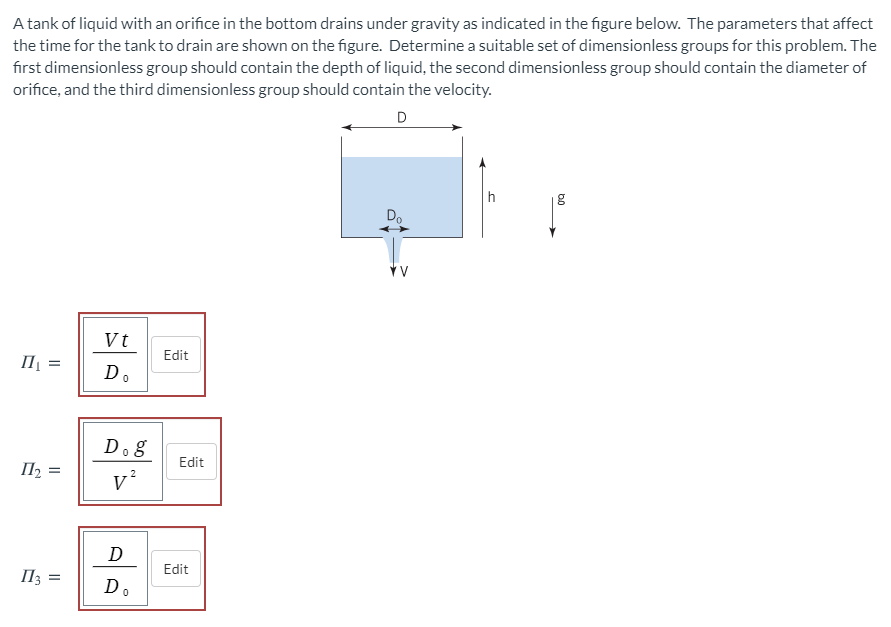 A tank of liquid with an orifice in the bottom drains under gravity as indicated in the figure below. The parameters that affect the time for the tank to drain are shown on the figure. Determine a suitable set of dimensionless groups for this problem. The first dimensionless group should contain the depth of liquid, the second dimensionless group should contain the diameter of orifice, and the third dimensionless group should contain the velocity.

D

h

g

$D_0$

V

$\Pi_1 = \frac{Vt}{D_0}$ Edit

$\Pi_2 = \frac{D_0 g}{V^2}$ Edit

$\Pi_3 = \frac{D}{D_0}$ Edit