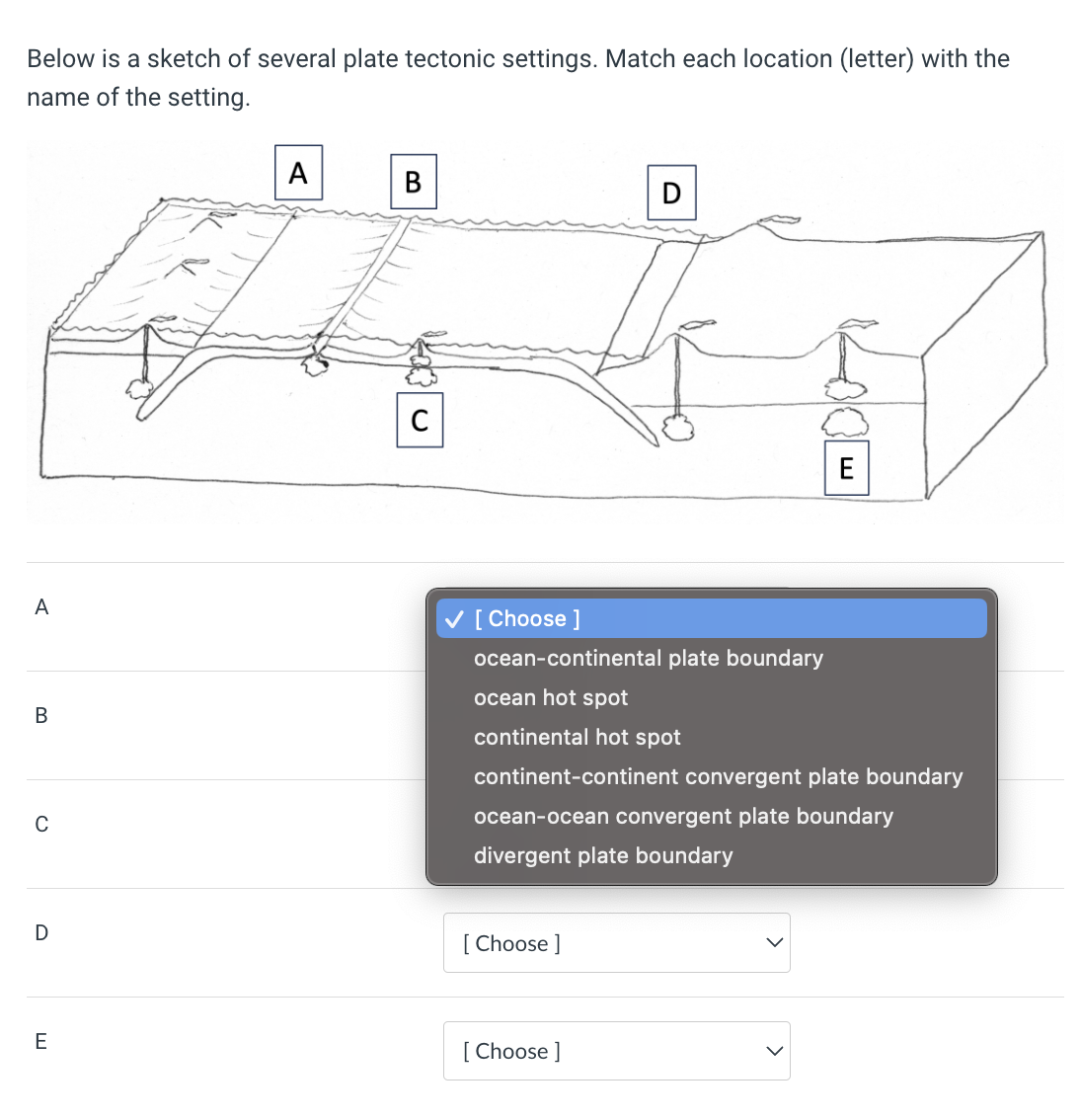 Below is a sketch of several plate tectonic settings. Match each location (letter) with the name of the setting.

A

B

D

C

E

A

✓ [ Choose ]
ocean-continental plate boundary
ocean hot spot
continental hot spot
continent-continent convergent plate boundary
ocean-ocean convergent plate boundary
divergent plate boundary

B

C

D

[ Choose ]

E

[ Choose ]