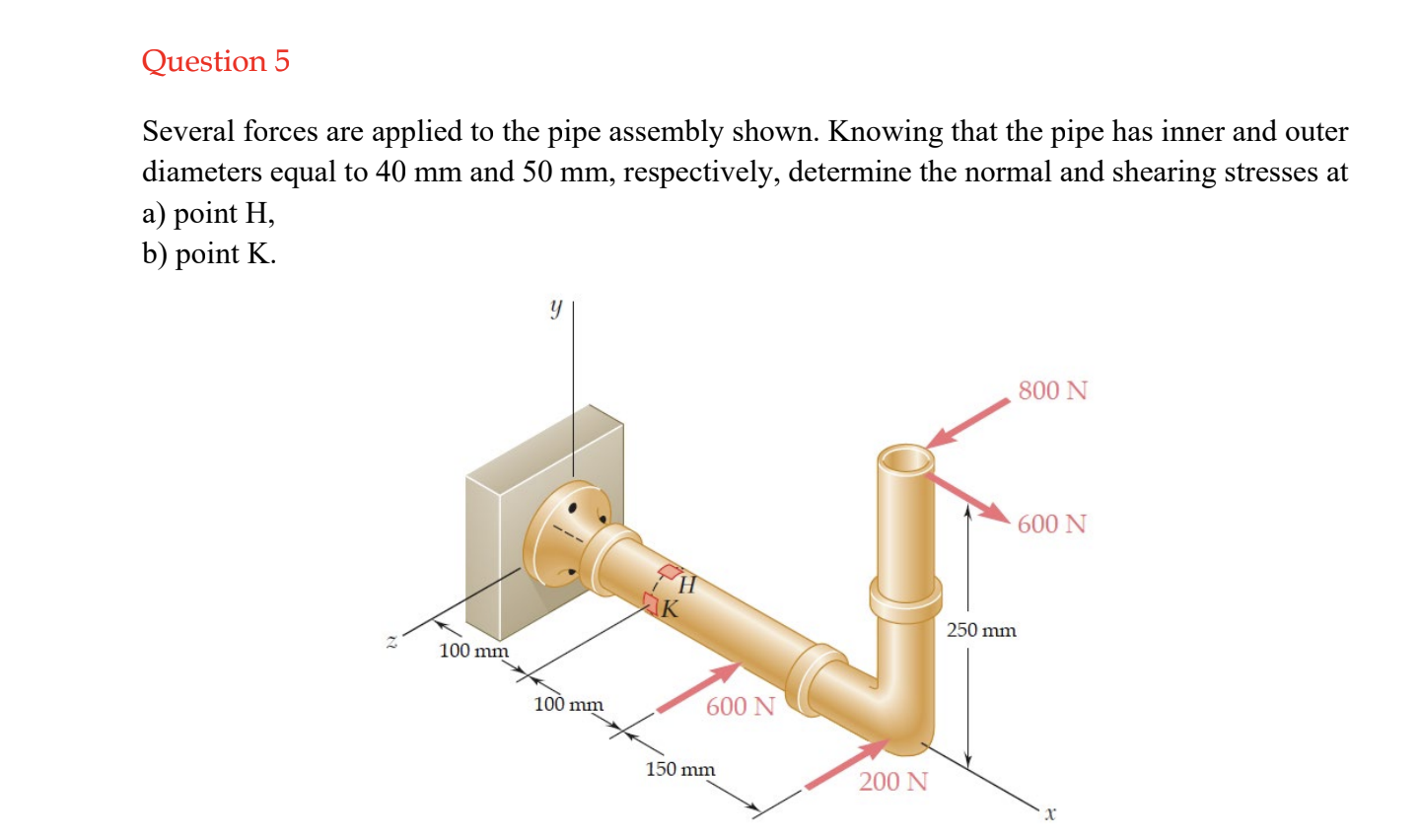 Question 5

Several forces are applied to the pipe assembly shown. Knowing that the pipe has inner and outer diameters equal to 40 mm and 50 mm, respectively, determine the normal and shearing stresses at
a) point H,
b) point K.

y
800 N
600 N
H
K
250 mm
z
100 mm
100 mm
600 N
150 mm
200 N
x