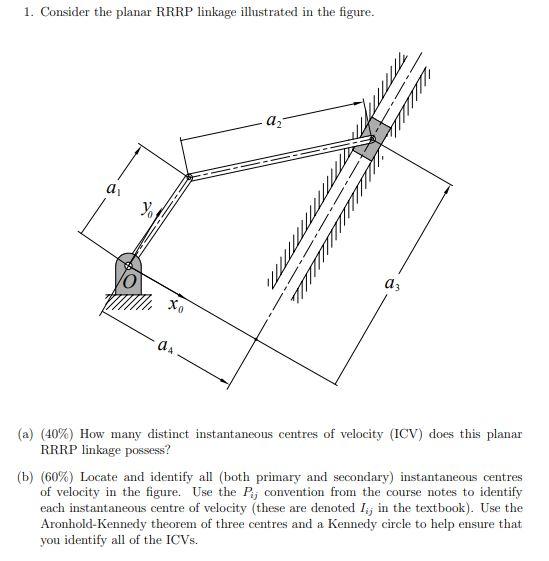 1. Consider the planar RRRP linkage illustrated in the figure.

$a_2$

$a_1$

$y_0$

$O$

$x_0$

$a_3$

$a_4$

(a) (40%) How many distinct instantaneous centres of velocity (ICV) does this planar RRRP linkage possess?

(b) (60%) Locate and identify all (both primary and secondary) instantaneous centres of velocity in the figure. Use the $P_{ij}$ convention from the course notes to identify each instantaneous centre of velocity (these are denoted $I_{ij}$ in the textbook). Use the Aronhold-Kennedy theorem of three centres and a Kennedy circle to help ensure that you identify all of the ICVs.