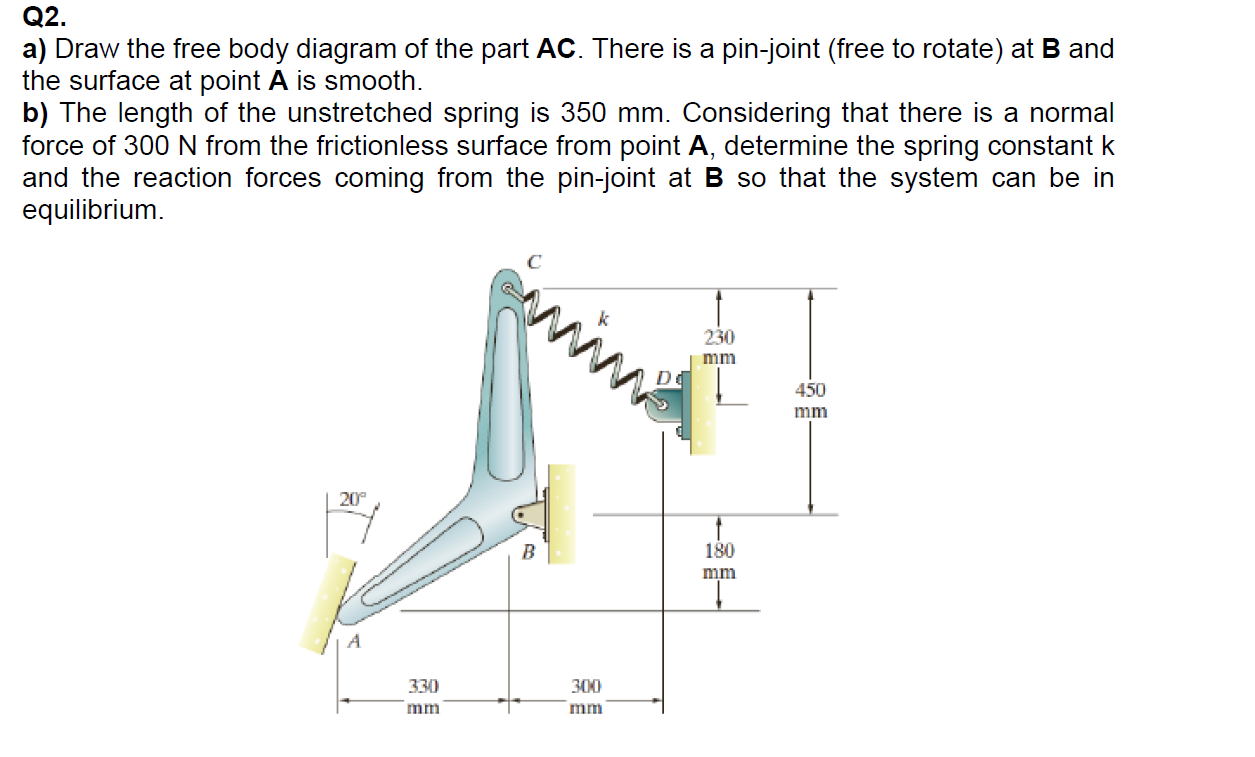 Q2.
a) Draw the free body diagram of the part AC. There is a pin-joint (free to rotate) at B and the surface at point A is smooth.
b) The length of the unstretched spring is 350 mm. Considering that there is a normal force of 300 N from the frictionless surface from point A, determine the spring constant k and the reaction forces coming from the pin-joint at B so that the system can be in equilibrium.

C
k
230 mm
D
450 mm
20°
B
180 mm
A
330 mm
300 mm