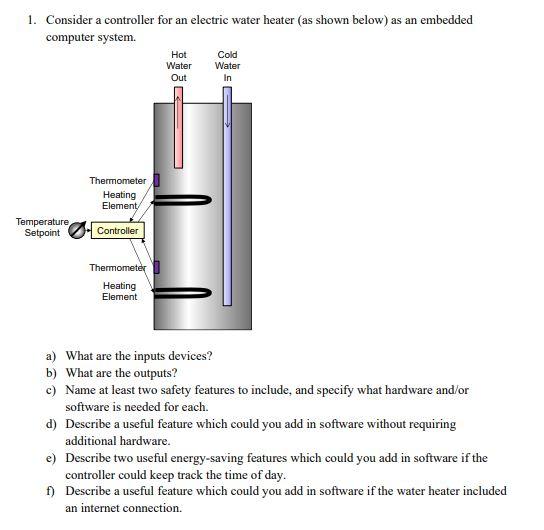 1. Consider a controller for an electric water heater (as shown below) as an embedded computer system.

Hot Water Out

Cold Water In

Thermometer

Heating Element

Temperature Setpoint

Controller

Thermometer

Heating Element

a) What are the inputs devices?

b) What are the outputs?

c) Name at least two safety features to include, and specify what hardware and/or software is needed for each.

d) Describe a useful feature which could you add in software without requiring additional hardware.

e) Describe two useful energy-saving features which could you add in software if the controller could keep track the time of day.

f) Describe a useful feature which could you add in software if the water heater included an internet connection.