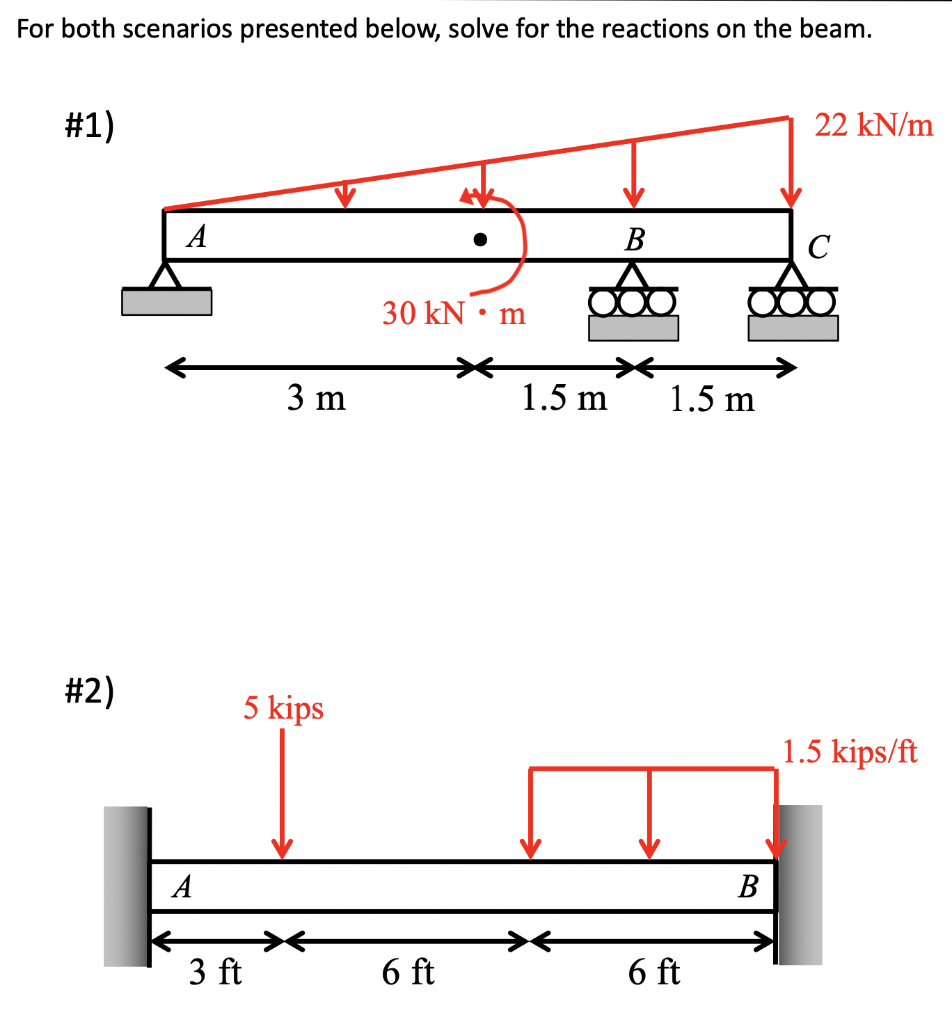 For both scenarios presented below, solve for the reactions on the beam.

#1)

22 kN/m

A

B

C

30 kN · m

3 m

1.5 m

1.5 m

#2)

5 kips

1.5 kips/ft

A

B

3 ft

6 ft

6 ft