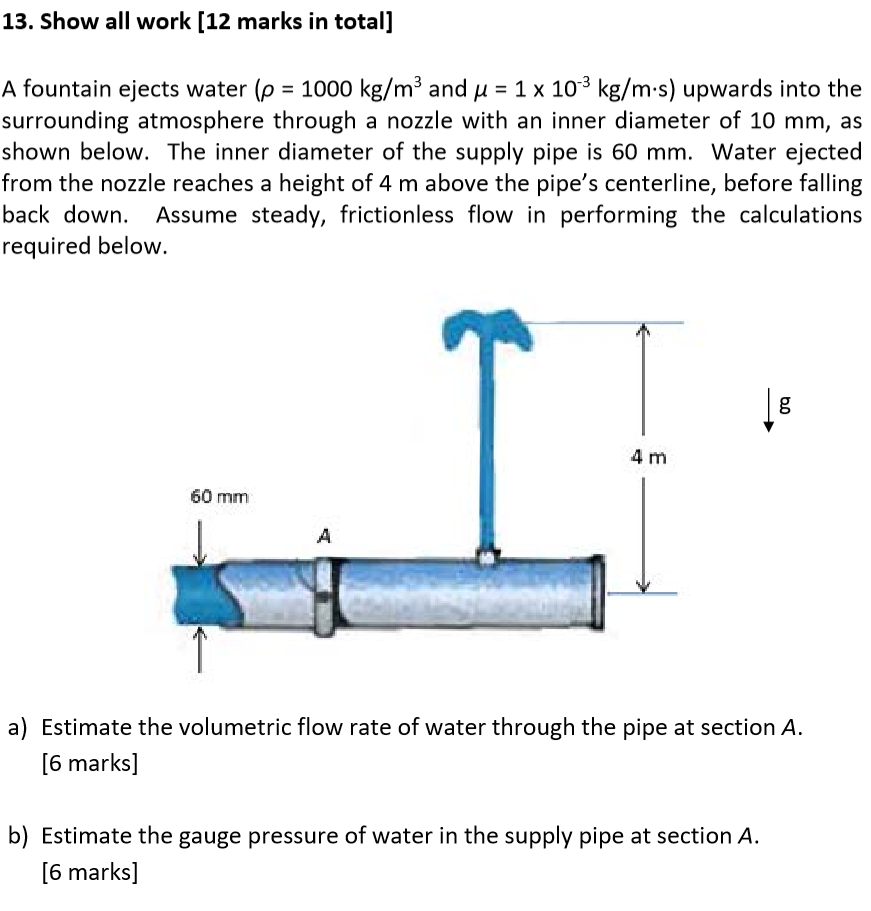 13. Show all work [12 marks in total]

A fountain ejects water ($\rho$ = 1000 kg/m$^3$ and $\mu$ = 1 x 10$^{-3}$ kg/m·s) upwards into the surrounding atmosphere through a nozzle with an inner diameter of 10 mm, as shown below. The inner diameter of the supply pipe is 60 mm. Water ejected from the nozzle reaches a height of 4 m above the pipe's centerline, before falling back down. Assume steady, frictionless flow in performing the calculations required below.

g

4 m

60 mm

A

a) Estimate the volumetric flow rate of water through the pipe at section A. [6 marks]

b) Estimate the gauge pressure of water in the supply pipe at section A. [6 marks]