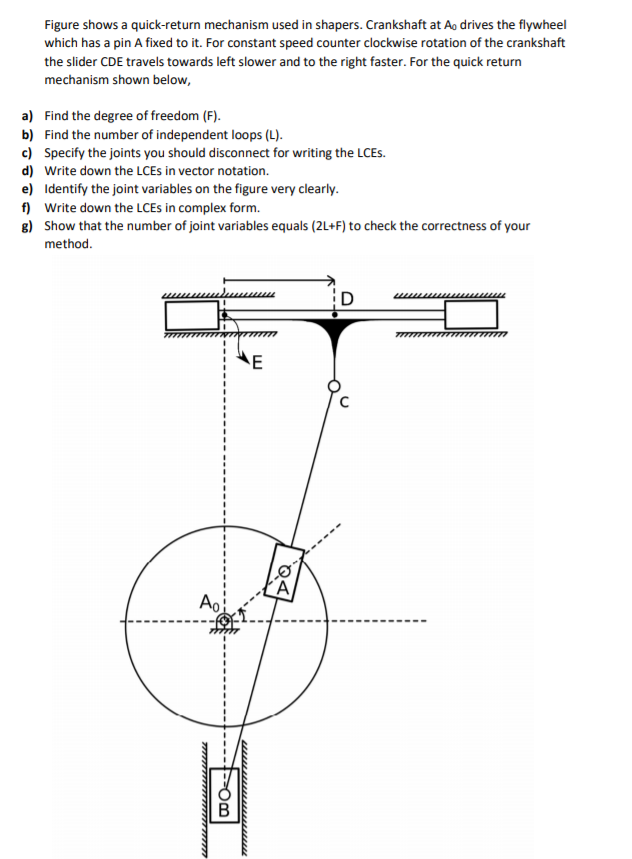 Figure shows a quick-return mechanism used in shapers. Crankshaft at $A_0$ drives the flywheel which has a pin A fixed to it. For constant speed counter clockwise rotation of the crankshaft the slider CDE travels towards left slower and to the right faster. For the quick return mechanism shown below,

a) Find the degree of freedom (F).
b) Find the number of independent loops (L).
c) Specify the joints you should disconnect for writing the LCEs.
d) Write down the LCEs in vector notation.
e) Identify the joint variables on the figure very clearly.
f) Write down the LCEs in complex form.
g) Show that the number of joint variables equals (2L+F) to check the correctness of your method.

D
E
C
A
$A_0$
B