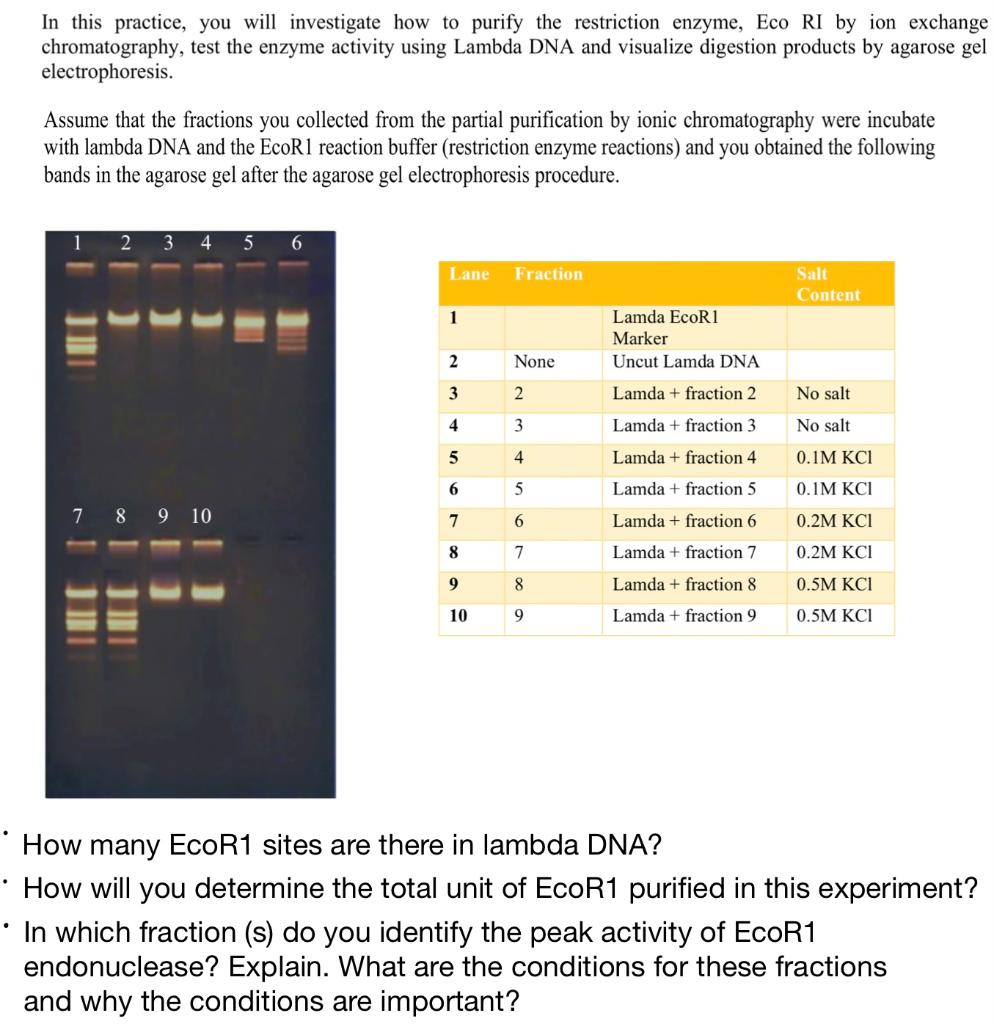 In this practice, you will investigate how to purify the restriction enzyme, Eco RI by ion exchange chromatography, test the enzyme activity using Lambda DNA and visualize digestion products by agarose gel electrophoresis.

Assume that the fractions you collected from the partial purification by ionic chromatography were incubate with lambda DNA and the EcoR1 reaction buffer (restriction enzyme reactions) and you obtained the following bands in the agarose gel after the agarose gel electrophoresis procedure.

1 2 3 4 5 6

7 8 9 10

| Lane | Fraction | | Salt Content |
|---|---|---|---|
| 1 | | Lamda EcoR1 Marker | |
| 2 | None | Uncut Lamda DNA | |
| 3 | 2 | Lamda + fraction 2 | No salt |
| 4 | 3 | Lamda + fraction 3 | No salt |
| 5 | 4 | Lamda + fraction 4 | 0.1M KCl |
| 6 | 5 | Lamda + fraction 5 | 0.1M KCl |
| 7 | 6 | Lamda + fraction 6 | 0.2M KCl |
| 8 | 7 | Lamda + fraction 7 | 0.2M KCl |
| 9 | 8 | Lamda + fraction 8 | 0.5M KCl |
| 10 | 9 | Lamda + fraction 9 | 0.5M KCl |

• How many EcoR1 sites are there in lambda DNA?
• How will you determine the total unit of EcoR1 purified in this experiment?
• In which fraction (s) do you identify the peak activity of EcoR1 endonuclease? Explain. What are the conditions for these fractions and why the conditions are important?