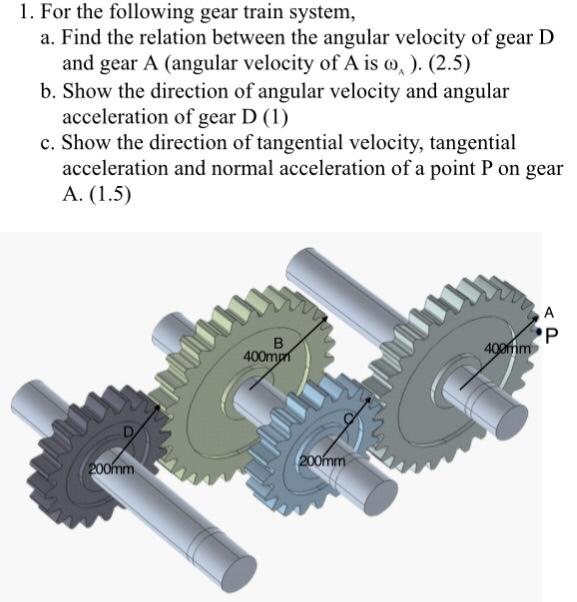 1. For the following gear train system,

a. Find the relation between the angular velocity of gear D and gear A (angular velocity of A is $\omega_A$ ). (2.5)

b. Show the direction of angular velocity and angular acceleration of gear D (1)

c. Show the direction of tangential velocity, tangential acceleration and normal acceleration of a point P on gear A. (1.5)

B
400mm
A
P
400mm
D
200mm
C
200mm