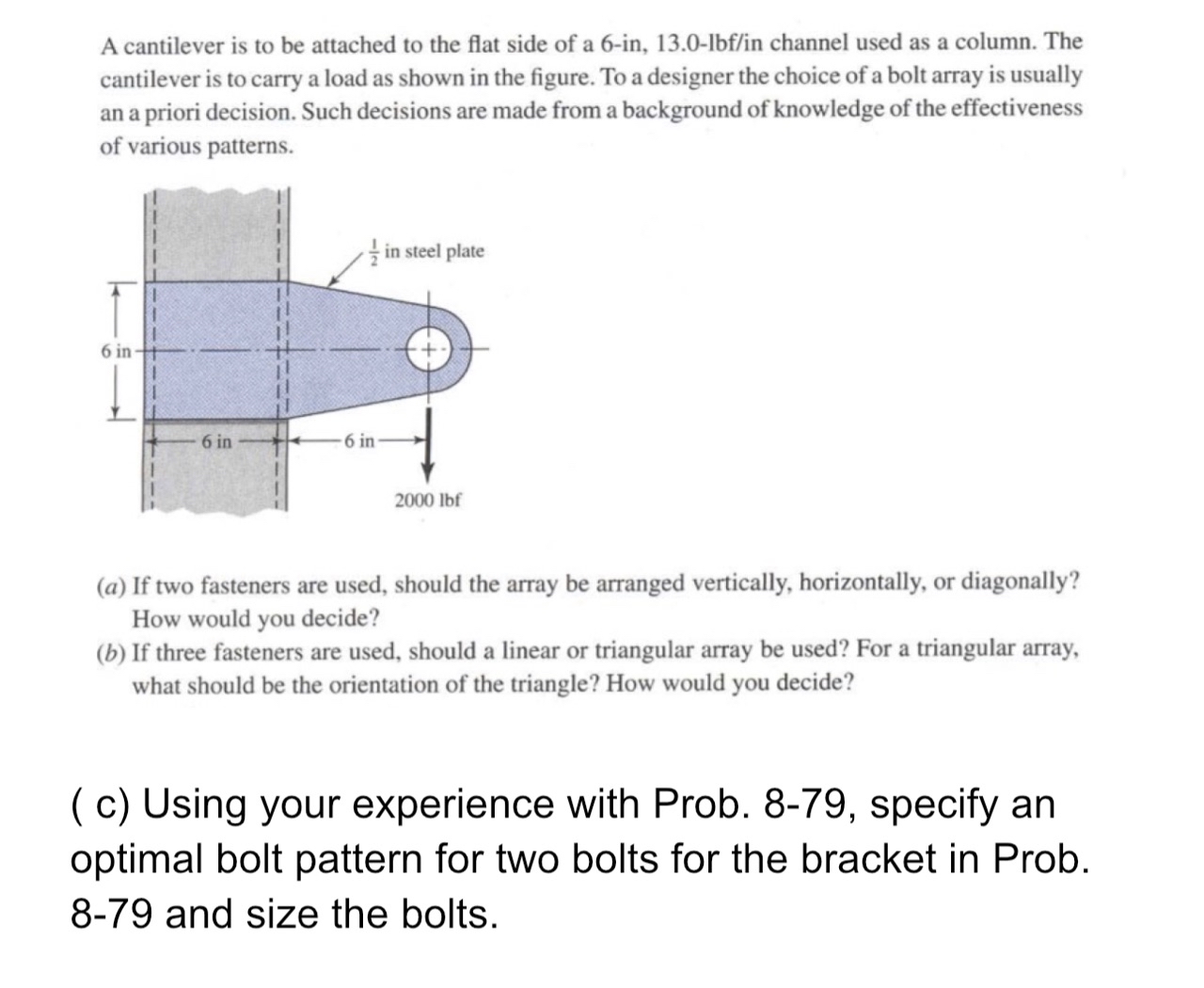 A cantilever is to be attached to the flat side of a 6-in, 13.0-lbf/in channel used as a column. The cantilever is to carry a load as shown in the figure. To a designer the choice of a bolt array is usually an a priori decision. Such decisions are made from a background of knowledge of the effectiveness of various patterns.

$\frac{1}{2}$ in steel plate

6 in

6 in

6 in

2000 lbf

(a) If two fasteners are used, should the array be arranged vertically, horizontally, or diagonally? How would you decide?

(b) If three fasteners are used, should a linear or triangular array be used? For a triangular array, what should be the orientation of the triangle? How would you decide?

( c) Using your experience with Prob. 8-79, specify an optimal bolt pattern for two bolts for the bracket in Prob. 8-79 and size the bolts.