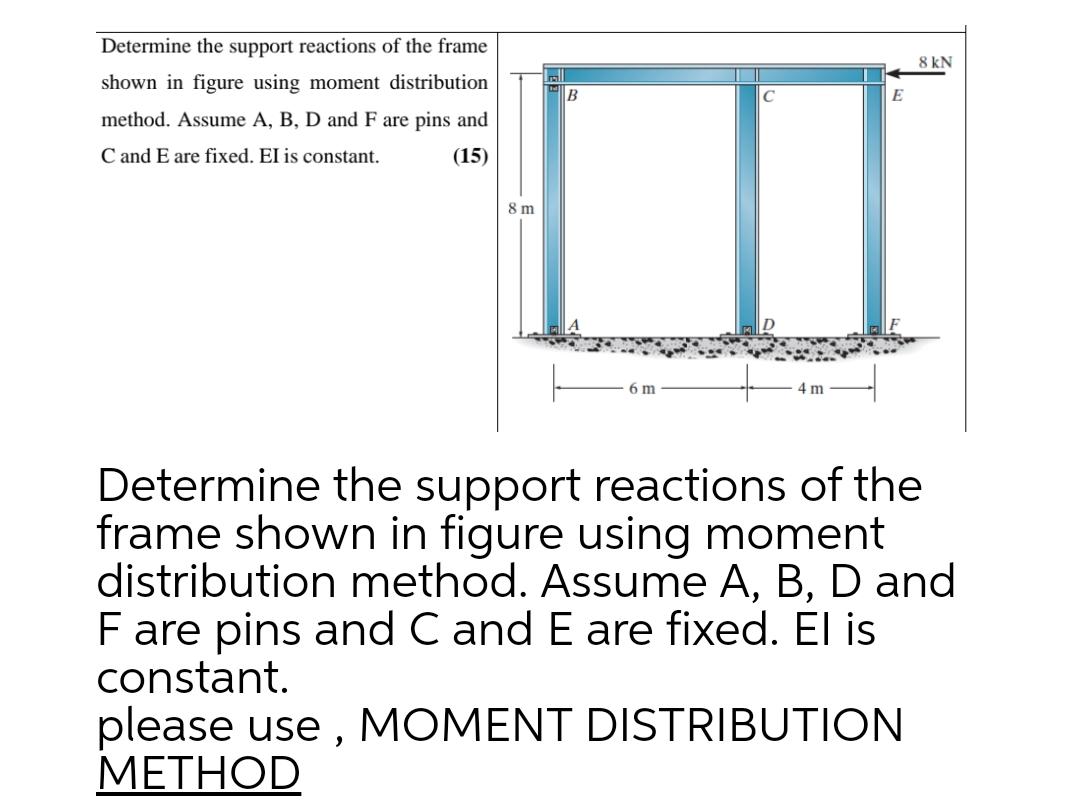 Determine the support reactions of the frame shown in figure using moment distribution method. Assume A, B, D and F are pins and C and E are fixed. EI is constant. (15)

8 kN
B
C
E
8 m
A
D
F
6 m
4 m

Determine the support reactions of the frame shown in figure using moment distribution method. Assume A, B, D and F are pins and C and E are fixed. EI is constant.
please use , MOMENT DISTRIBUTION METHOD