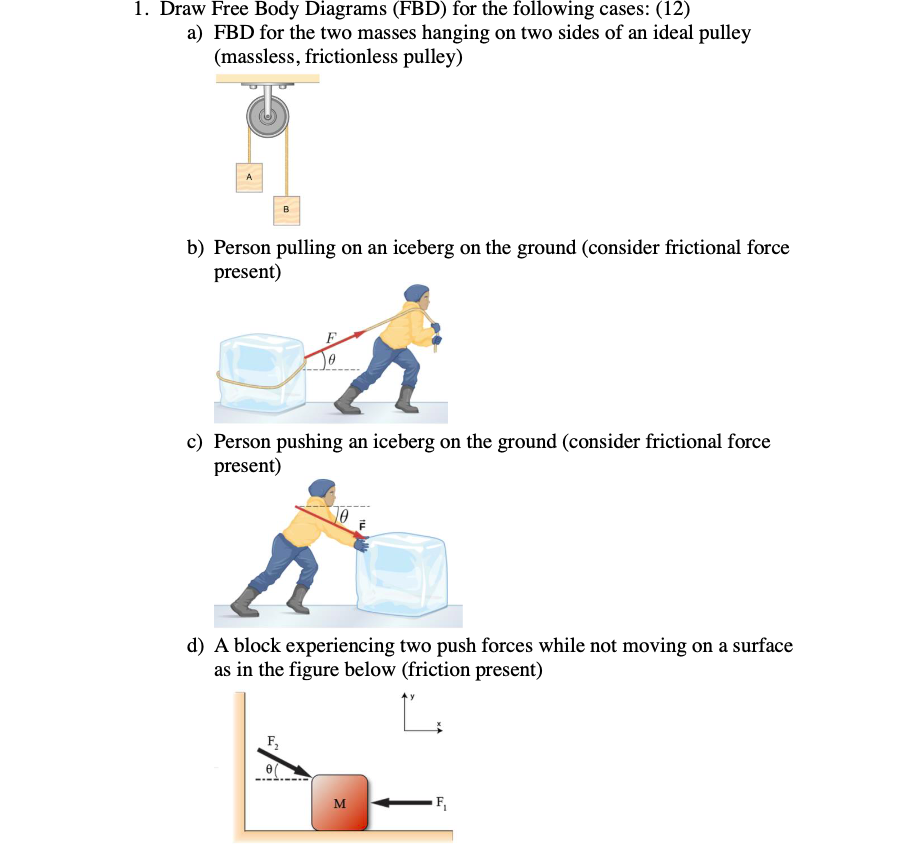 1. Draw Free Body Diagrams (FBD) for the following cases: (12)

a) FBD for the two masses hanging on two sides of an ideal pulley (massless, frictionless pulley)

A

B

b) Person pulling on an iceberg on the ground (consider frictional force present)

$F$

$\theta$

c) Person pushing an iceberg on the ground (consider frictional force present)

$\theta$ $\vec{F}$

d) A block experiencing two push forces while not moving on a surface as in the figure below (friction present)

y

x

$F_2$

$\theta$

M

$F_1$