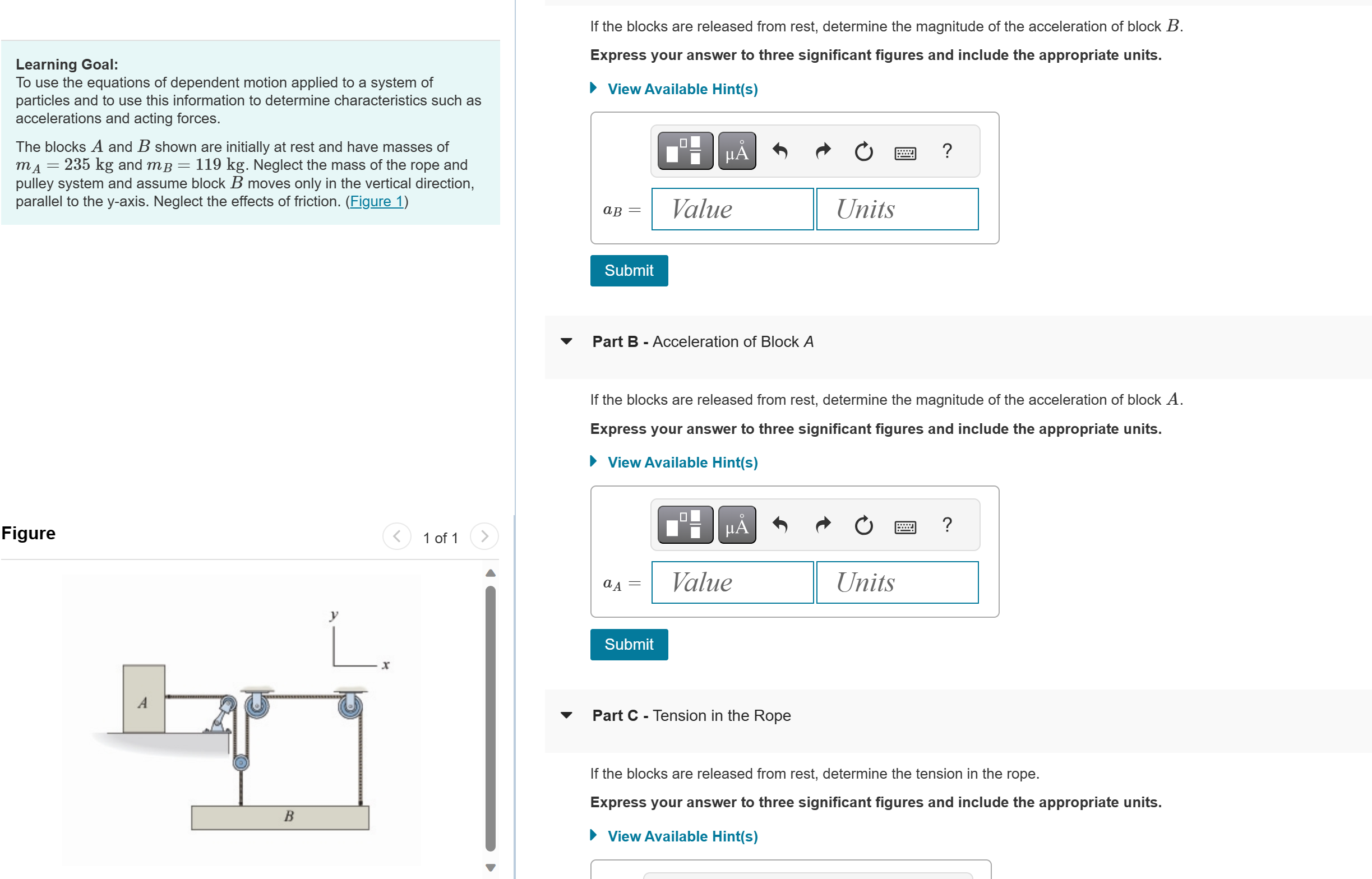 Learning Goal:
To use the equations of dependent motion applied to a system of particles and to use this information to determine characteristics such as accelerations and acting forces.

The blocks $A$ and $B$ shown are initially at rest and have masses of $m_A = 235$ kg and $m_B = 119$ kg. Neglect the mass of the rope and pulley system and assume block $B$ moves only in the vertical direction, parallel to the y-axis. Neglect the effects of friction. (Figure 1)

Figure

1 of 1

y

x

A

B

If the blocks are released from rest, determine the magnitude of the acceleration of block $B$.

Express your answer to three significant figures and include the appropriate units.

View Available Hint(s)

μÅ

?

$a_B =$ Value Units

Submit

Part B - Acceleration of Block A

If the blocks are released from rest, determine the magnitude of the acceleration of block $A$.

Express your answer to three significant figures and include the appropriate units.

View Available Hint(s)

μÅ

?

$a_A =$ Value Units

Submit

Part C - Tension in the Rope

If the blocks are released from rest, determine the tension in the rope.

Express your answer to three significant figures and include the appropriate units.

View Available Hint(s)