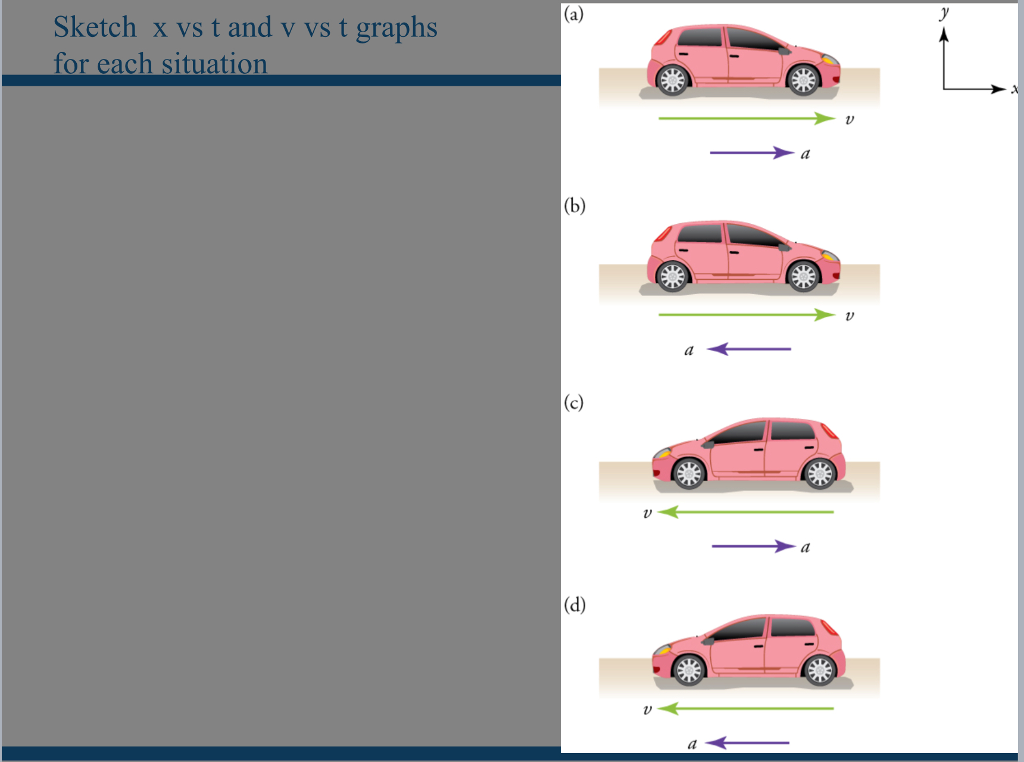 Sketch x vs t and v vs t graphs for each situation

(a)

$y$

$x$

$v$

$a$

(b)

$v$

$a$

(c)

$v$

$a$

(d)

$v$

$a$