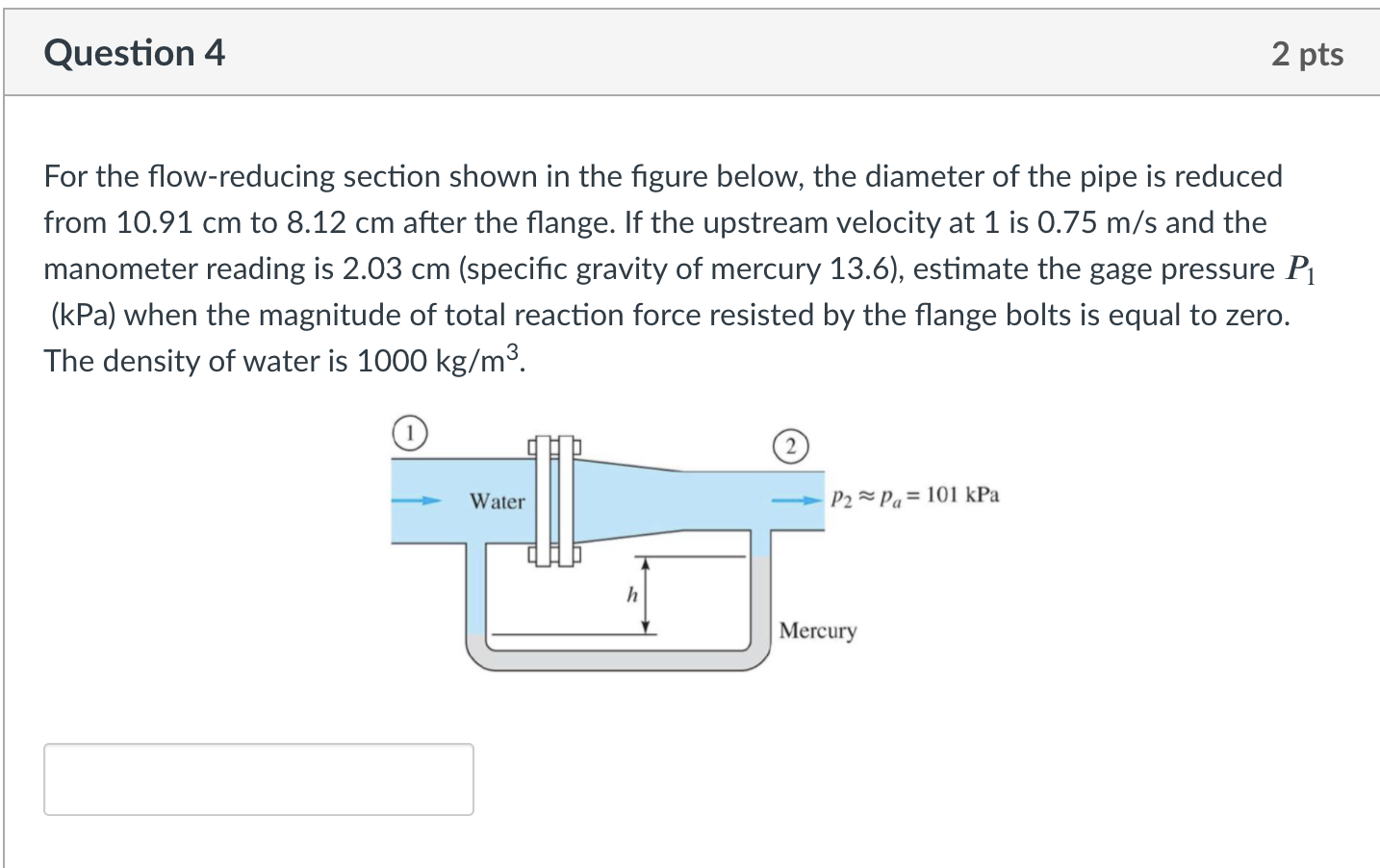 Question 4

2 pts

For the flow-reducing section shown in the figure below, the diameter of the pipe is reduced from 10.91 cm to 8.12 cm after the flange. If the upstream velocity at 1 is 0.75 m/s and the manometer reading is 2.03 cm (specific gravity of mercury 13.6), estimate the gage pressure $P_1$ (kPa) when the magnitude of total reaction force resisted by the flange bolts is equal to zero. The density of water is 1000 kg/m$^3$.

1

2

Water

$p_2 \approx p_a = 101$ kPa

$h$

Mercury