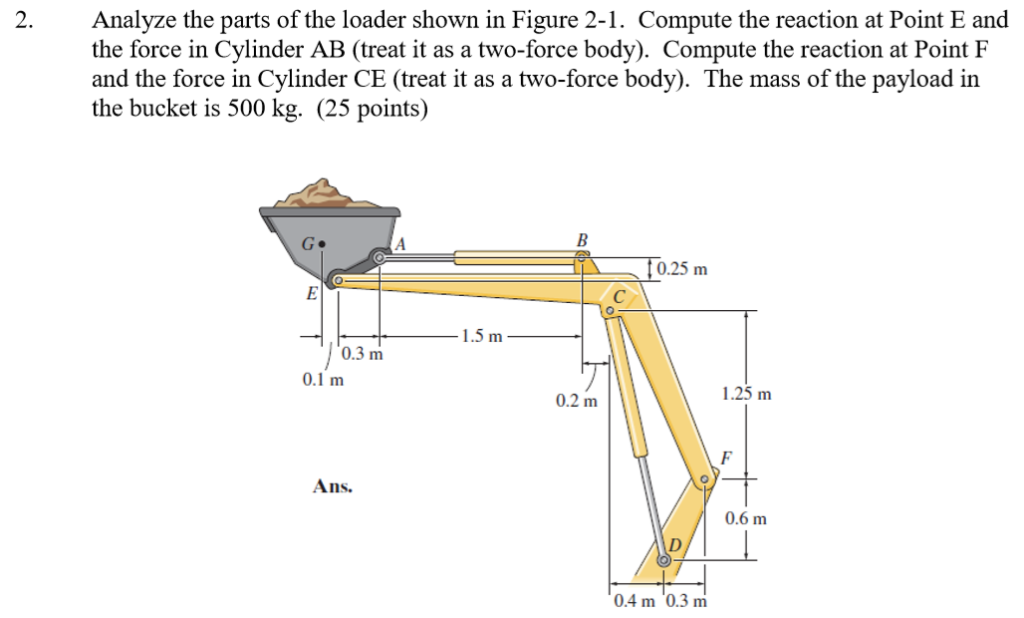 2. Analyze the parts of the loader shown in Figure 2-1. Compute the reaction at Point E and the force in Cylinder AB (treat it as a two-force body). Compute the reaction at Point F and the force in Cylinder CE (treat it as a two-force body). The mass of the payload in the bucket is 500 kg. (25 points)

G
A
B
0.25 m
E
C
1.5 m
0.3 m
0.1 m
0.2 m
1.25 m
F
Ans.
0.6 m
D
0.4 m
0.3 m