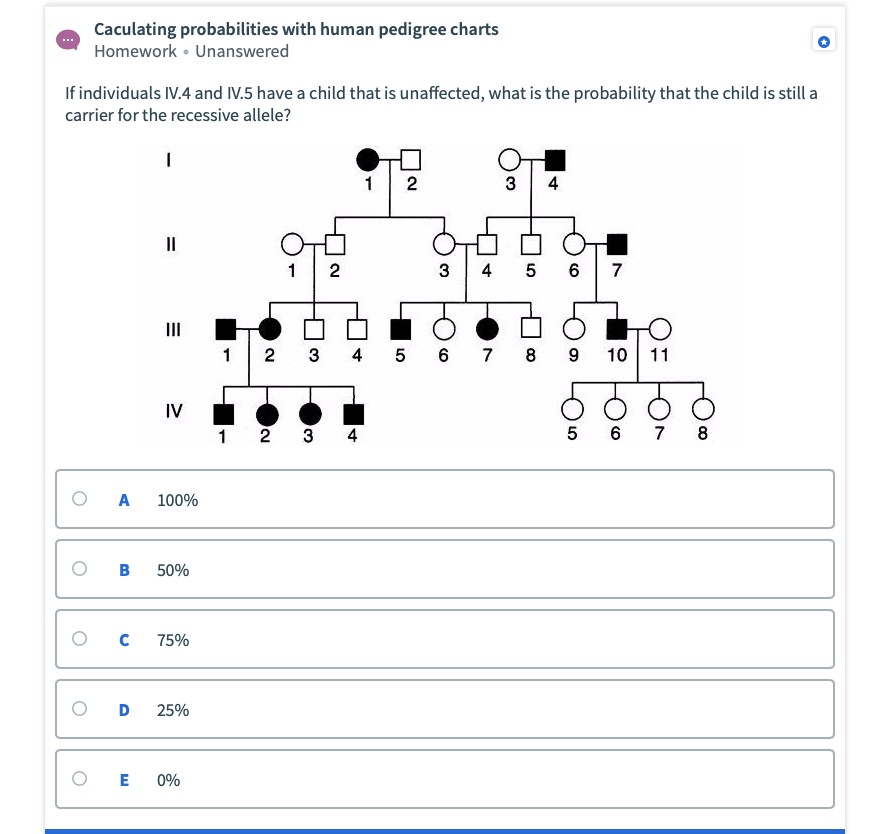 Caculating probabilities with human pedigree charts
Homework • Unanswered

If individuals IV.4 and IV.5 have a child that is unaffected, what is the probability that the child is still a carrier for the recessive allele?

I
1 2 3 4
II
1 2 3 4 5 6 7
III
1 2 3 4 5 6 7 8 9 10 11
IV
1 2 3 4 5 6 7 8

A 100%

B 50%

C 75%

D 25%

E 0%