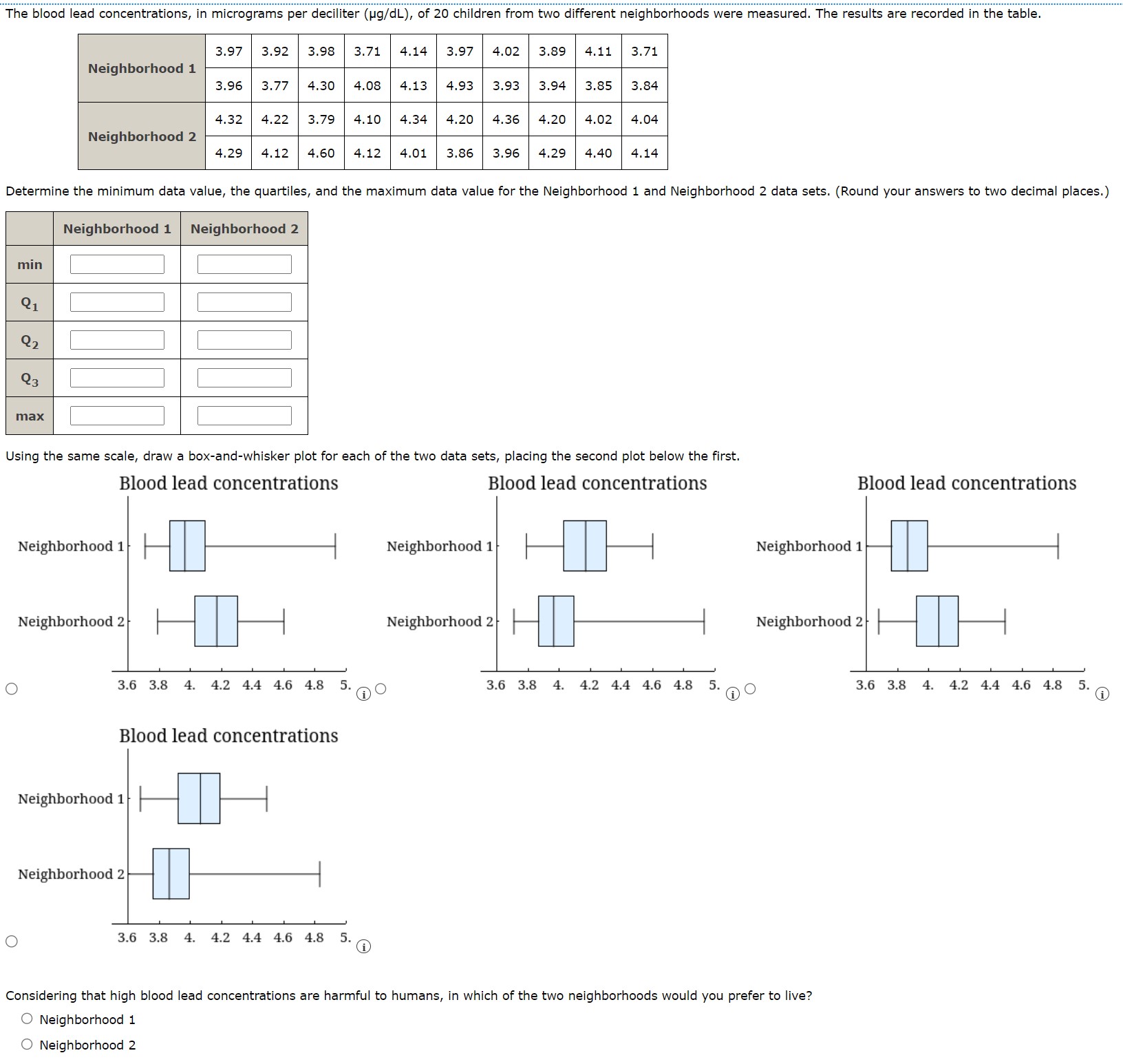 The blood lead concentrations, in micrograms per deciliter (μg/dL), of 20 children from two different neighborhoods were measured. The results are recorded in the table.

| Neighborhood 1 | 3.97 | 3.92 | 3.98 | 3.71 | 4.14 | 3.97 | 4.02 | 3.89 | 4.11 | 3.71 |
|---|---|---|---|---|---|---|---|---|---|---|
| | 3.96 | 3.77 | 4.30 | 4.08 | 4.13 | 4.93 | 3.93 | 3.94 | 3.85 | 3.84 |
| Neighborhood 2 | 4.32 | 4.22 | 3.79 | 4.10 | 4.34 | 4.20 | 4.36 | 4.20 | 4.02 | 4.04 |
| | 4.29 | 4.12 | 4.60 | 4.12 | 4.01 | 3.86 | 3.96 | 4.29 | 4.40 | 4.14 |

Determine the minimum data value, the quartiles, and the maximum data value for the Neighborhood 1 and Neighborhood 2 data sets. (Round your answers to two decimal places.)

| | Neighborhood 1 | Neighborhood 2 |
|---|---|---|
| min | | |
| $Q_1$ | | |
| $Q_2$ | | |
| $Q_3$ | | |
| max | | |

Using the same scale, draw a box-and-whisker plot for each of the two data sets, placing the second plot below the first.

Blood lead concentrations

Neighborhood 1

Neighborhood 2

3.6 3.8 4. 4.2 4.4 4.6 4.8 5.

Blood lead concentrations

Neighborhood 1

Neighborhood 2

3.6 3.8 4. 4.2 4.4 4.6 4.8 5.

Blood lead concentrations

Neighborhood 1

Neighborhood 2

3.6 3.8 4. 4.2 4.4 4.6 4.8 5.

Blood lead concentrations

Neighborhood 1

Neighborhood 2

3.6 3.8 4. 4.2 4.4 4.6 4.8 5.

Considering that high blood lead concentrations are harmful to humans, in which of the two neighborhoods would you prefer to live?

Neighborhood 1

Neighborhood 2