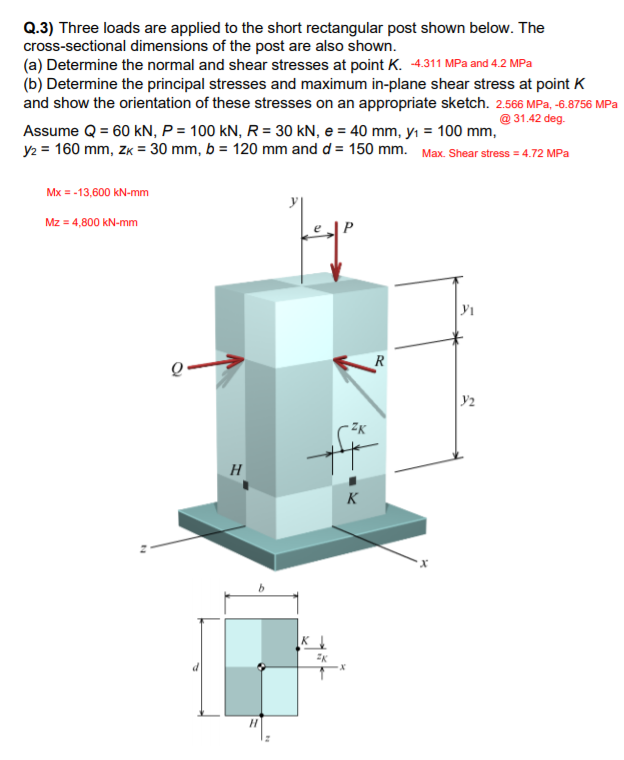 **Q.3)** Three loads are applied to the short rectangular post shown below. The cross-sectional dimensions of the post are also shown.
(a) Determine the normal and shear stresses at point $K$. -4.311 MPa and 4.2 MPa
(b) Determine the principal stresses and maximum in-plane shear stress at point $K$ and show the orientation of these stresses on an appropriate sketch. 2.566 MPa, -6.8756 MPa @ 31.42 deg.
Assume $Q$ = 60 kN, $P$ = 100 kN, $R$ = 30 kN, $e$ = 40 mm, $y_1$ = 100 mm, $y_2$ = 160 mm, $z_K$ = 30 mm, $b$ = 120 mm and $d$ = 150 mm. Max. Shear stress = 4.72 MPa

Mx = -13,600 kN-mm

Mz = 4,800 kN-mm

$y$
$e$
$P$
$y_1$
$Q$
$R$
$y_2$
$z_K$
$H$
$K$
$z$
$x$
$b$
$K$
$z_K$
$x$
$d$
$H$
$z$