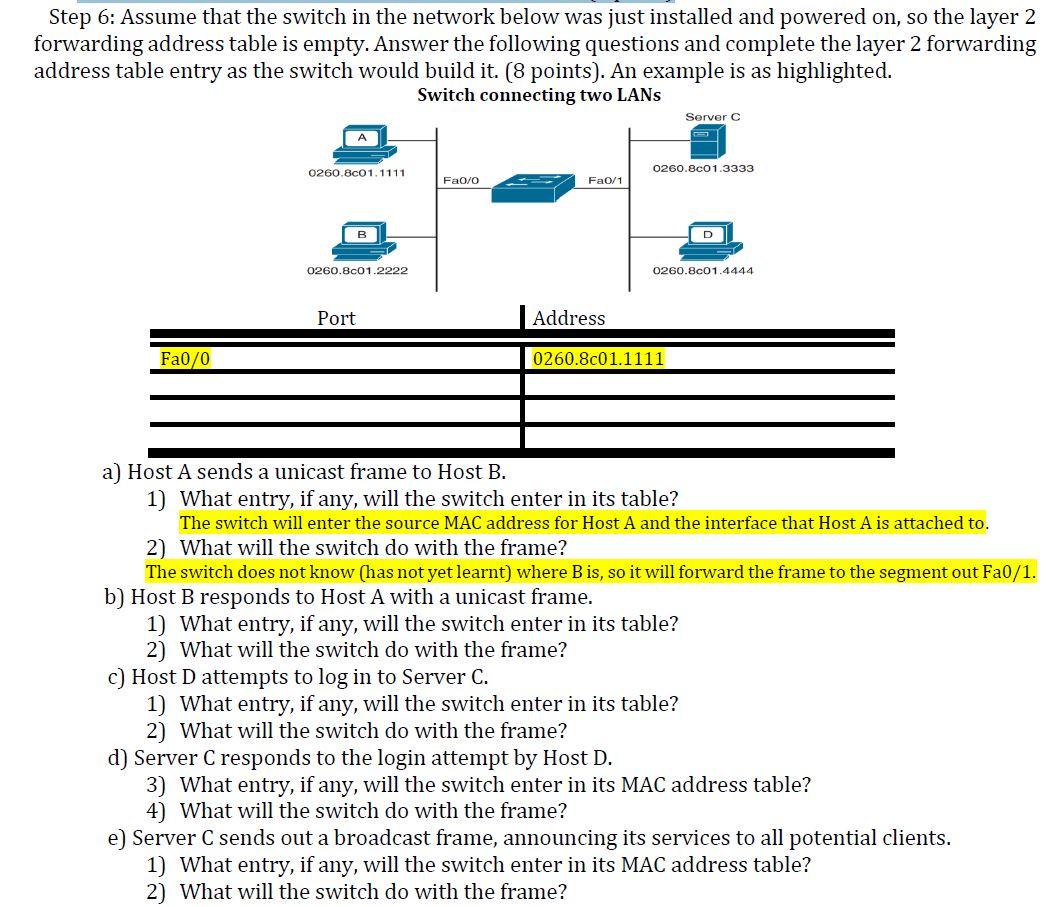 Step 6: Assume that the switch in the network below was just installed and powered on, so the layer 2 forwarding address table is empty. Answer the following questions and complete the layer 2 forwarding address table entry as the switch would build it. (8 points). An example is as highlighted.

Switch connecting two LANs

A
0260.8c01.1111
B
0260.8c01.2222
Fa0/0
Fa0/1
Server C
0260.8c01.3333
D
0260.8c01.4444

| Port | Address |
|---|---|
| Fa0/0 | 0260.8c01.1111 |
| | |
| | |
| | |

a) Host A sends a unicast frame to Host B.
1) What entry, if any, will the switch enter in its table?
The switch will enter the source MAC address for Host A and the interface that Host A is attached to.
2) What will the switch do with the frame?
The switch does not know (has not yet learnt) where B is, so it will forward the frame to the segment out Fa0/1.
b) Host B responds to Host A with a unicast frame.
1) What entry, if any, will the switch enter in its table?
2) What will the switch do with the frame?
c) Host D attempts to log in to Server C.
1) What entry, if any, will the switch enter in its table?
2) What will the switch do with the frame?
d) Server C responds to the login attempt by Host D.
3) What entry, if any, will the switch enter in its MAC address table?
4) What will the switch do with the frame?
e) Server C sends out a broadcast frame, announcing its services to all potential clients.
1) What entry, if any, will the switch enter in its MAC address table?
2) What will the switch do with the frame?