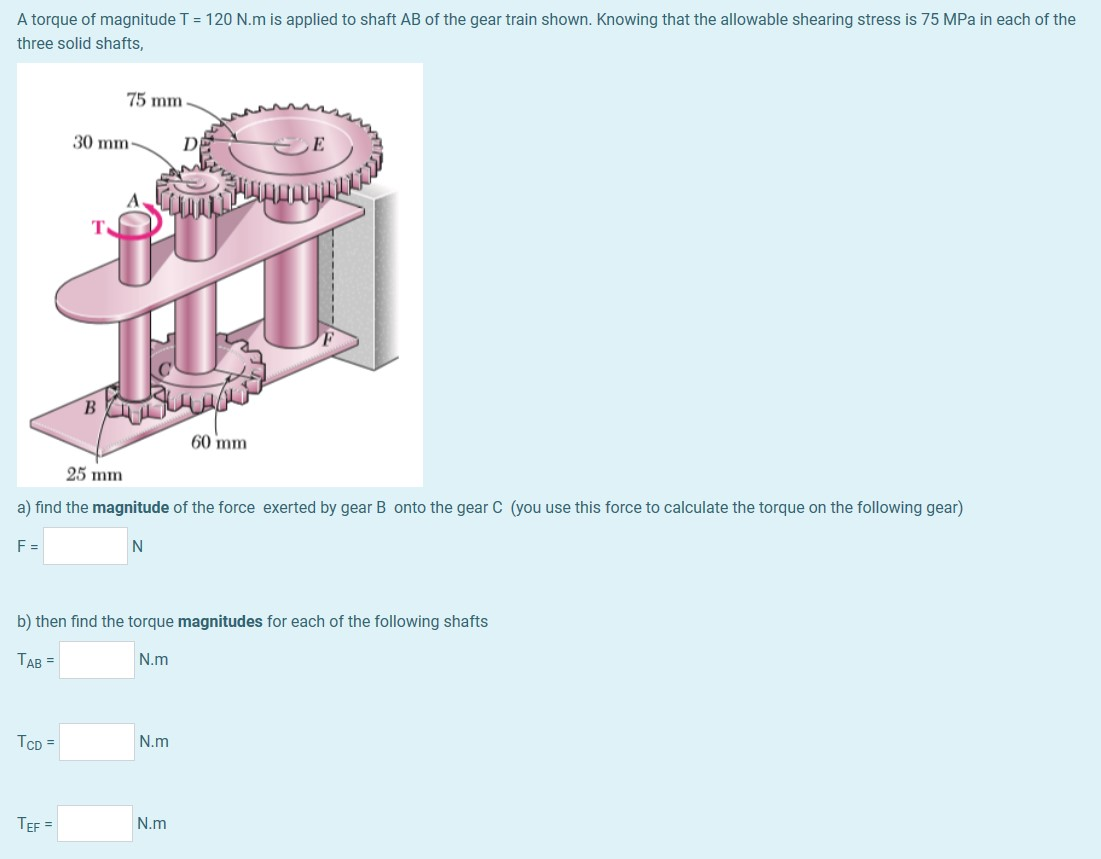 A torque of magnitude T = 120 N.m is applied to shaft AB of the gear train shown. Knowing that the allowable shearing stress is 75 MPa in each of the three solid shafts,

75 mm
30 mm
D
E
A
T
F
C
B
60 mm
25 mm

a) find the **magnitude** of the force exerted by gear B onto the gear C (you use this force to calculate the torque on the following gear)

F = N

b) then find the torque **magnitudes** for each of the following shafts

$T_{AB}$ = N.m

$T_{CD}$ = N.m

$T_{EF}$ = N.m