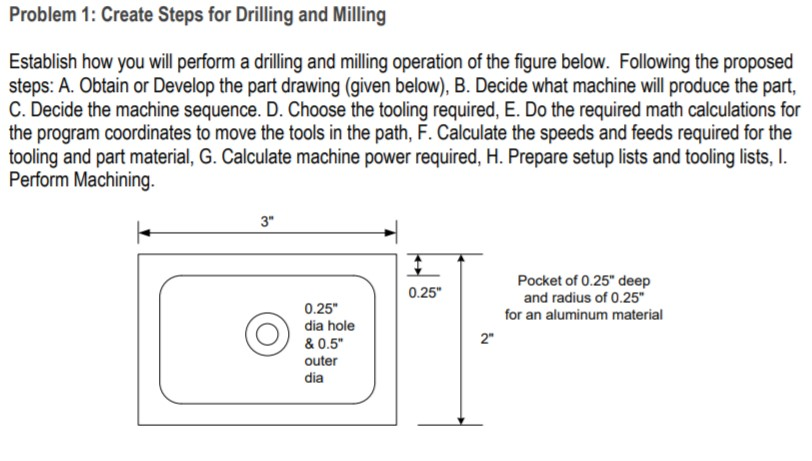 Problem 1: Create Steps for Drilling and Milling

Establish how you will perform a drilling and milling operation of the figure below. Following the proposed steps: A. Obtain or Develop the part drawing (given below), B. Decide what machine will produce the part, C. Decide the machine sequence. D. Choose the tooling required, E. Do the required math calculations for the program coordinates to move the tools in the path, F. Calculate the speeds and feeds required for the tooling and part material, G. Calculate machine power required, H. Prepare setup lists and tooling lists, I. Perform Machining.

3"

0.25"

2"

0.25" dia hole & 0.5" outer dia

Pocket of 0.25" deep and radius of 0.25" for an aluminum material