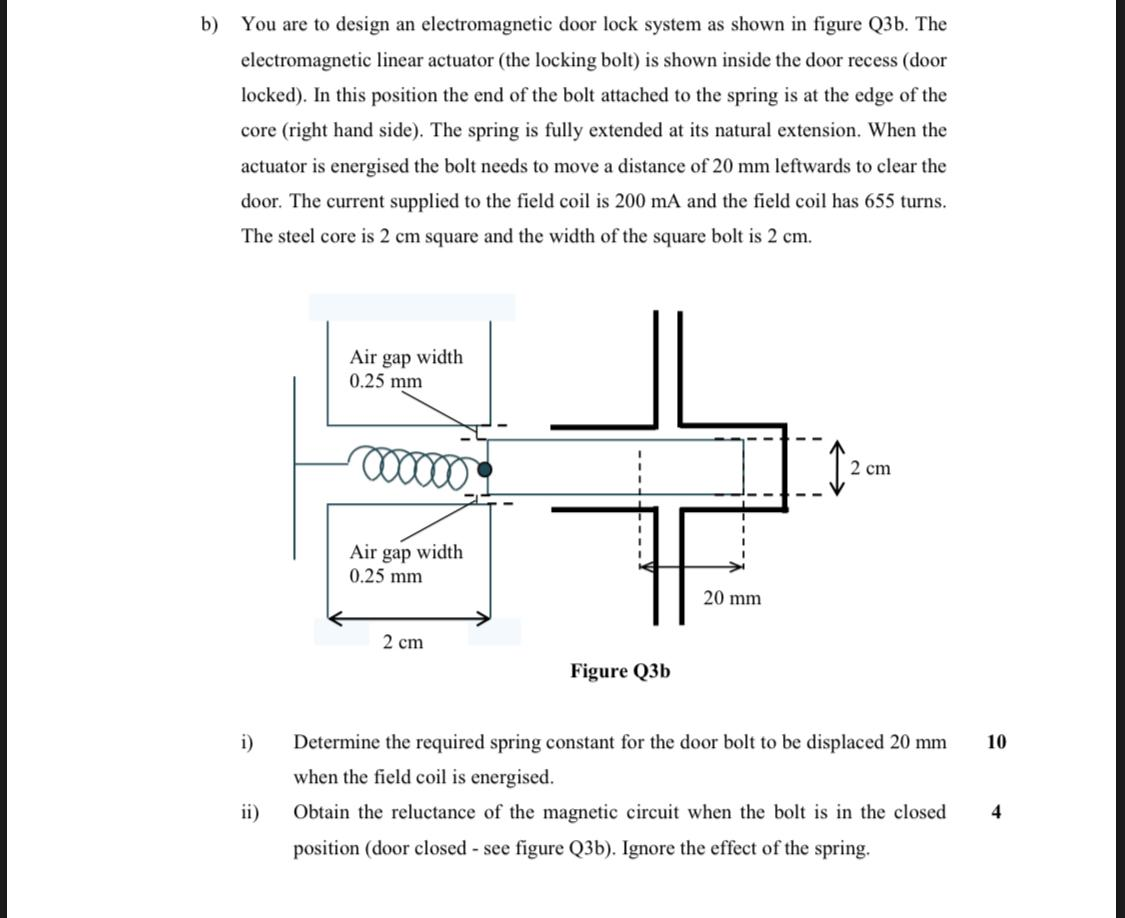 b) You are to design an electromagnetic door lock system as shown in figure Q3b. The electromagnetic linear actuator (the locking bolt) is shown inside the door recess (door locked). In this position the end of the bolt attached to the spring is at the edge of the core (right hand side). The spring is fully extended at its natural extension. When the actuator is energised the bolt needs to move a distance of 20 mm leftwards to clear the door. The current supplied to the field coil is 200 mA and the field coil has 655 turns. The steel core is 2 cm square and the width of the square bolt is 2 cm.

Air gap width 0.25 mm

2 cm

Air gap width 0.25 mm

20 mm

2 cm

Figure Q3b

i) Determine the required spring constant for the door bolt to be displaced 20 mm when the field coil is energised. 10

ii) Obtain the reluctance of the magnetic circuit when the bolt is in the closed position (door closed - see figure Q3b). Ignore the effect of the spring. 4