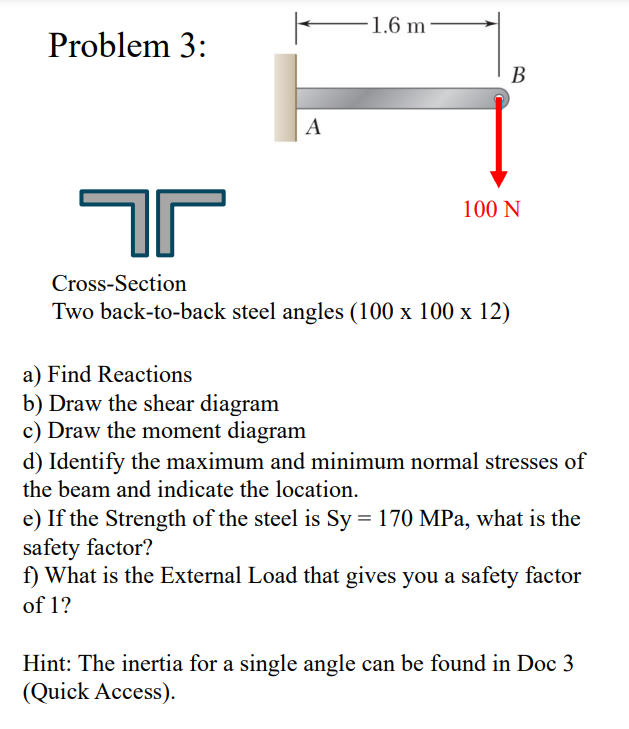 Problem 3:

1.6 m

B

A

100 N

Cross-Section
Two back-to-back steel angles (100 x 100 x 12)

a) Find Reactions
b) Draw the shear diagram
c) Draw the moment diagram
d) Identify the maximum and minimum normal stresses of the beam and indicate the location.
e) If the Strength of the steel is Sy = 170 MPa, what is the safety factor?
f) What is the External Load that gives you a safety factor of 1?

Hint: The inertia for a single angle can be found in Doc 3 (Quick Access).