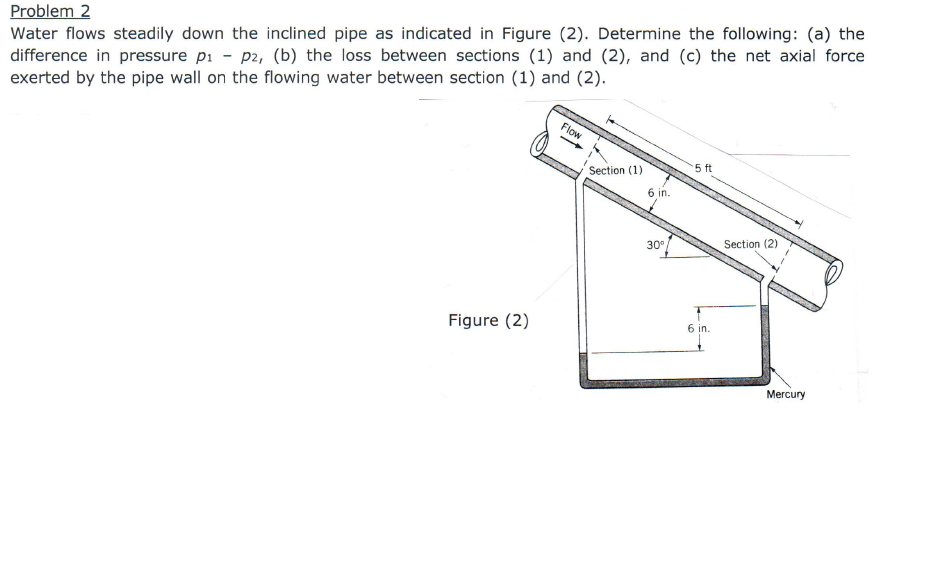 Problem 2

Water flows steadily down the inclined pipe as indicated in Figure (2). Determine the following: (a) the difference in pressure $p_1 - p_2$, (b) the loss between sections (1) and (2), and (c) the net axial force exerted by the pipe wall on the flowing water between section (1) and (2).

Flow

Section (1)

5 ft

6 in.

30°

Section (2)

Figure (2)

6 in.

Mercury