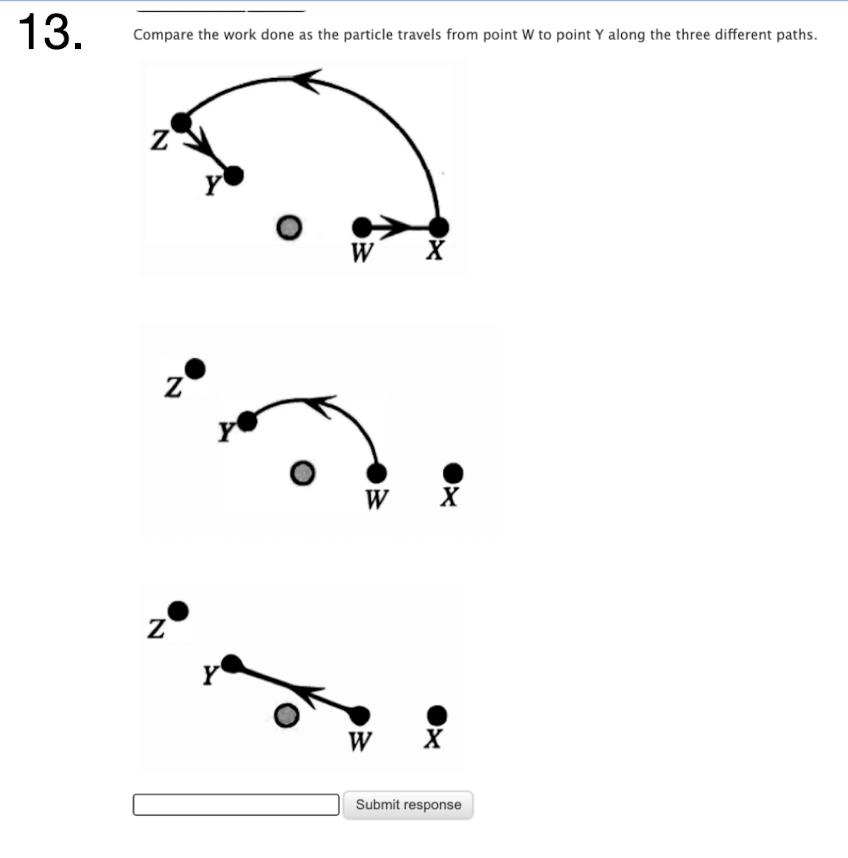 13.

Compare the work done as the particle travels from point W to point Y along the three different paths.

Z
Y
W X

Z
Y
W X

Z
Y
W X

Submit response