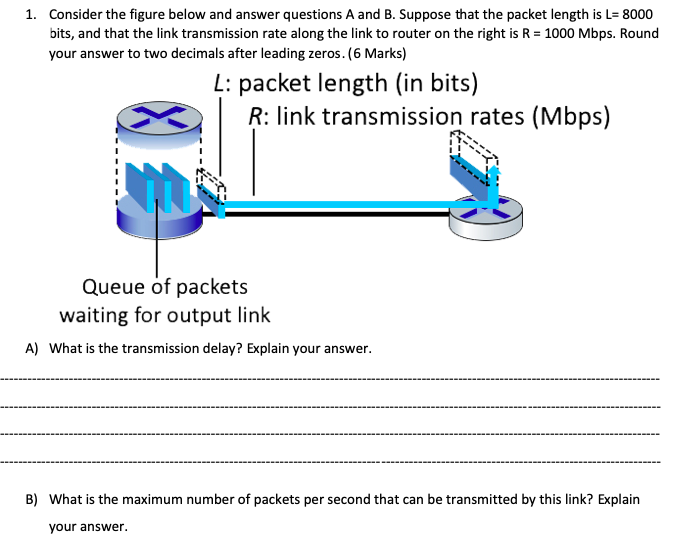 1. Consider the figure below and answer questions A and B. Suppose that the packet length is L= 8000 bits, and that the link transmission rate along the link to router on the right is R = 1000 Mbps. Round your answer to two decimals after leading zeros. (6 Marks)

L: packet length (in bits)

R: link transmission rates (Mbps)

Queue of packets waiting for output link

A) What is the transmission delay? Explain your answer.

B) What is the maximum number of packets per second that can be transmitted by this link? Explain your answer.