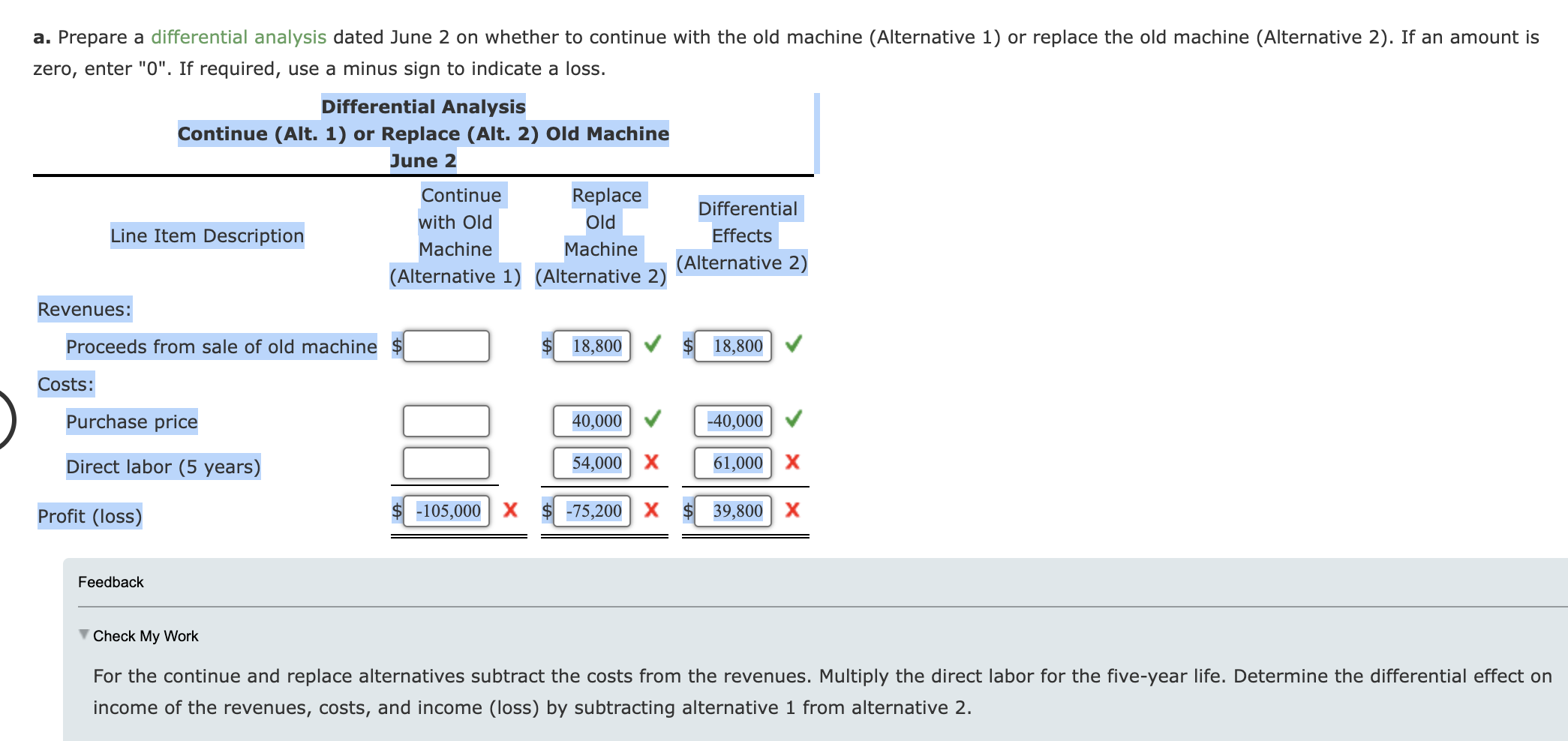 a. Prepare a differential analysis dated June 2 on whether to continue with the old machine (Alternative 1) or replace the old machine (Alternative 2). If an amount is zero, enter "0". If required, use a minus sign to indicate a loss.

Differential Analysis
Continue (Alt. 1) or Replace (Alt. 2) Old Machine
June 2

| Line Item Description | Continue with Old Machine (Alternative 1) | Replace Old Machine (Alternative 2) | Differential Effects (Alternative 2) |
|---|---|---|---|
| Revenues: | | | |
| Proceeds from sale of old machine | $ | $ 18,800 ✓ | $ 18,800 ✓ |
| Costs: | | | |
| Purchase price | | 40,000 ✓ | -40,000 ✓ |
| Direct labor (5 years) | | 54,000 X | 61,000 X |
| Profit (loss) | $ -105,000 X | $ -75,200 X | $ 39,800 X |

Feedback

Check My Work

For the continue and replace alternatives subtract the costs from the revenues. Multiply the direct labor for the five-year life. Determine the differential effect on income of the revenues, costs, and income (loss) by subtracting alternative 1 from alternative 2.