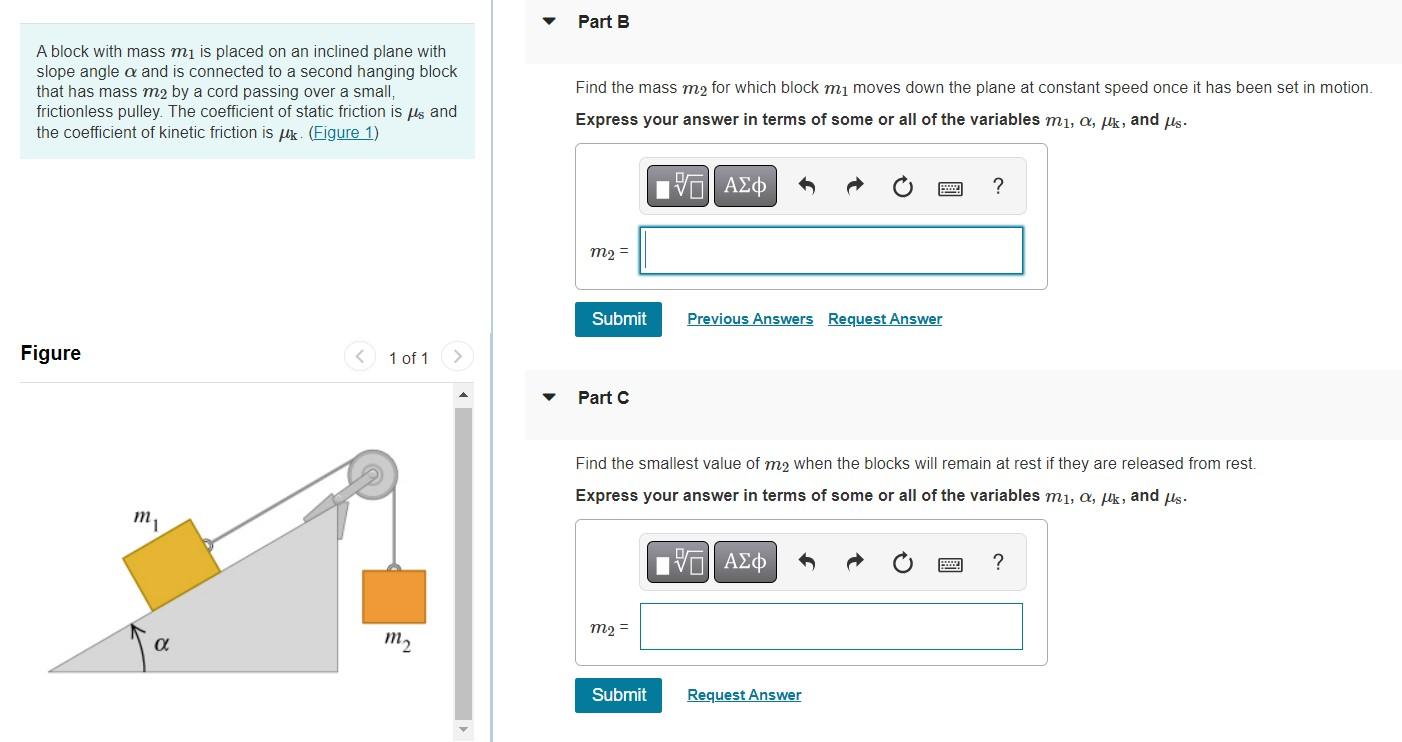 A block with mass $m_1$ is placed on an inclined plane with slope angle $\alpha$ and is connected to a second hanging block that has mass $m_2$ by a cord passing over a small, frictionless pulley. The coefficient of static friction is $\mu_s$ and the coefficient of kinetic friction is $\mu_k$. (Figure 1)

Figure

1 of 1

$m_1$

$\alpha$

$m_2$

Part B

Find the mass $m_2$ for which block $m_1$ moves down the plane at constant speed once it has been set in motion.

Express your answer in terms of some or all of the variables $m_1$, $\alpha$, $\mu_k$, and $\mu_s$.

ΑΣφ ?

$m_2$ =

Submit Previous Answers Request Answer

Part C

Find the smallest value of $m_2$ when the blocks will remain at rest if they are released from rest.

Express your answer in terms of some or all of the variables $m_1$, $\alpha$, $\mu_k$, and $\mu_s$.

ΑΣφ ?

$m_2$ =

Submit Request Answer