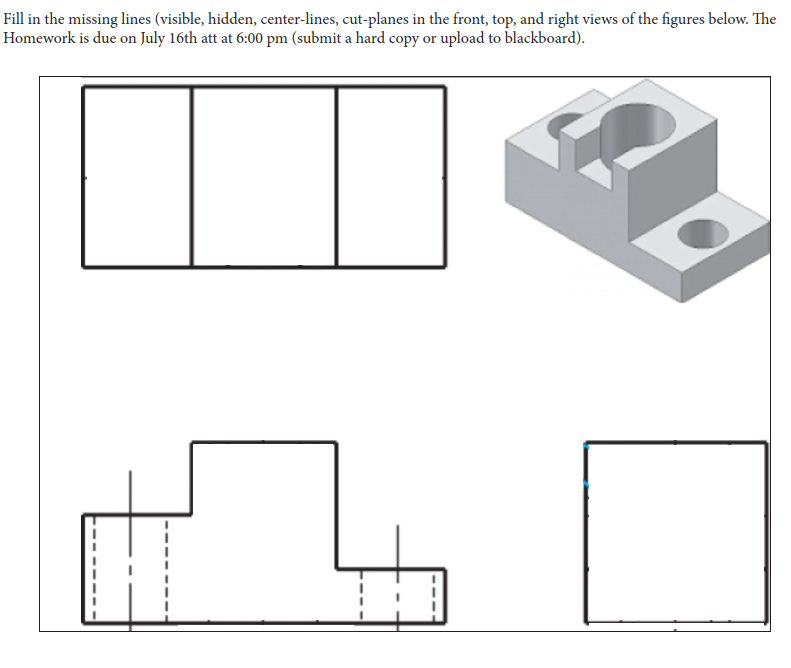 Fill in the missing lines (visible, hidden, center-lines, cut-planes in the front, top, and right views of the figures below. The Homework is due on July 16th att at 6:00 pm (submit a hard copy or upload to blackboard).