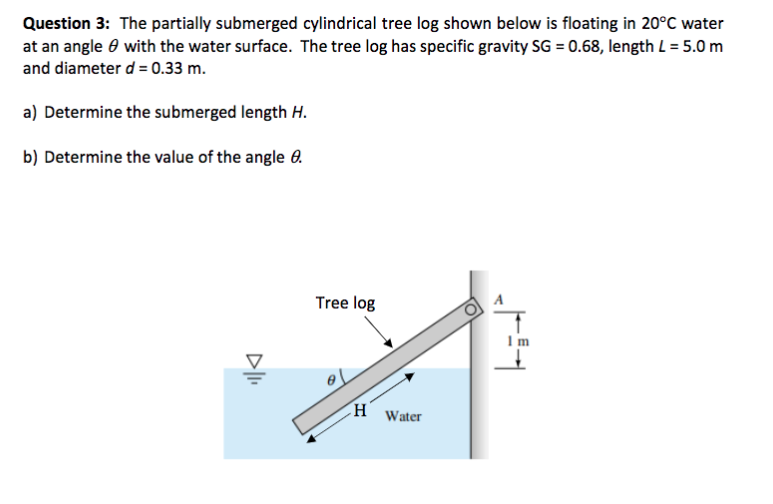 **Question 3:** The partially submerged cylindrical tree log shown below is floating in 20°C water at an angle $\theta$ with the water surface. The tree log has specific gravity SG = 0.68, length $L$ = 5.0 m and diameter $d$ = 0.33 m.

a) Determine the submerged length $H$.

b) Determine the value of the angle $\theta$.

Tree log

A

1 m

$\theta$

H

Water