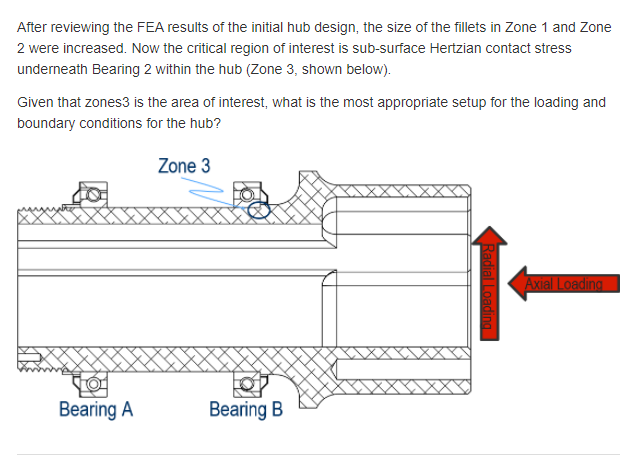 After reviewing the FEA results of the initial hub design, the size of the fillets in Zone 1 and Zone 2 were increased. Now the critical region of interest is sub-surface Hertzian contact stress underneath Bearing 2 within the hub (Zone 3, shown below).

Given that zones3 is the area of interest, what is the most appropriate setup for the loading and boundary conditions for the hub?

Zone 3

Radial Loading

Axial Loading

Bearing A

Bearing B