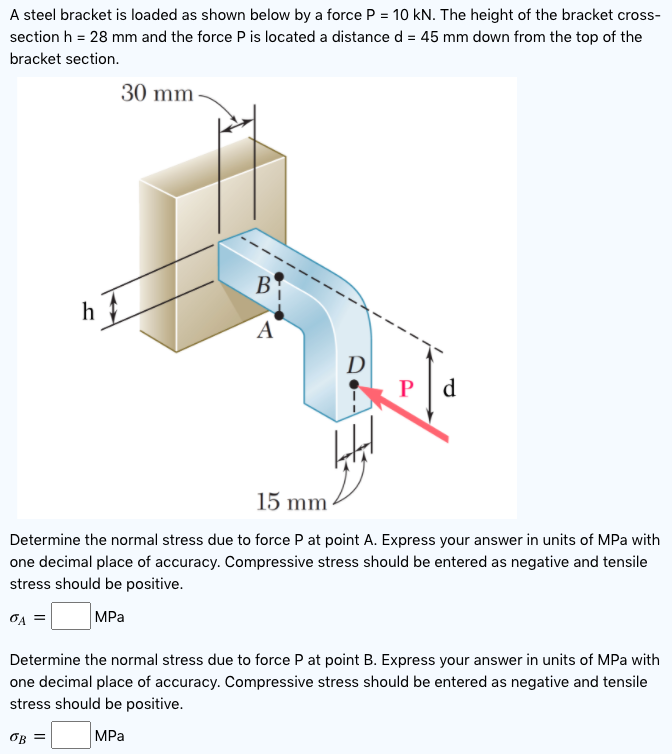 A steel bracket is loaded as shown below by a force P = 10 kN. The height of the bracket cross-section h = 28 mm and the force P is located a distance d = 45 mm down from the top of the bracket section.

30 mm

h

B

A

D

P

d

15 mm

Determine the normal stress due to force P at point A. Express your answer in units of MPa with one decimal place of accuracy. Compressive stress should be entered as negative and tensile stress should be positive.

$\sigma_A =$ MPa

Determine the normal stress due to force P at point B. Express your answer in units of MPa with one decimal place of accuracy. Compressive stress should be entered as negative and tensile stress should be positive.

$\sigma_B =$ MPa