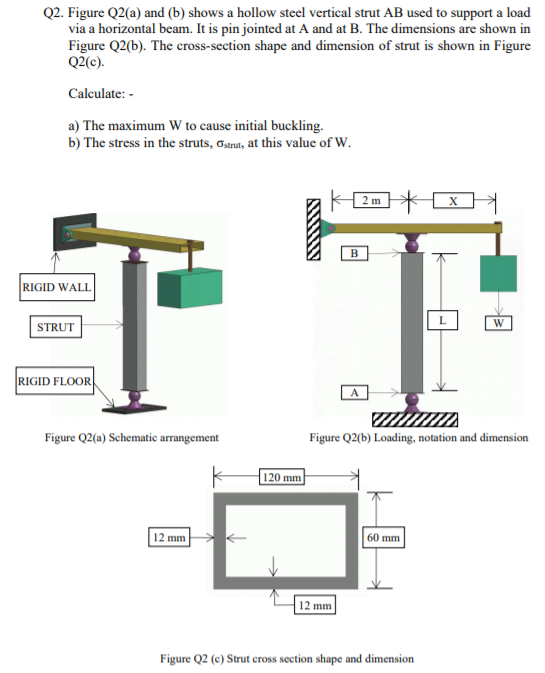 Q2. Figure Q2(a) and (b) shows a hollow steel vertical strut AB used to support a load via a horizontal beam. It is pin jointed at A and at B. The dimensions are shown in Figure Q2(b). The cross-section shape and dimension of strut is shown in Figure Q2(c).

Calculate: -

a) The maximum W to cause initial buckling.
b) The stress in the struts, $\sigma_{strut}$, at this value of W.

RIGID WALL

STRUT

RIGID FLOOR

Figure Q2(a) Schematic arrangement

2 m

X

B

L

W

A

Figure Q2(b) Loading, notation and dimension

120 mm

12 mm

60 mm

12 mm

Figure Q2 (c) Strut cross section shape and dimension