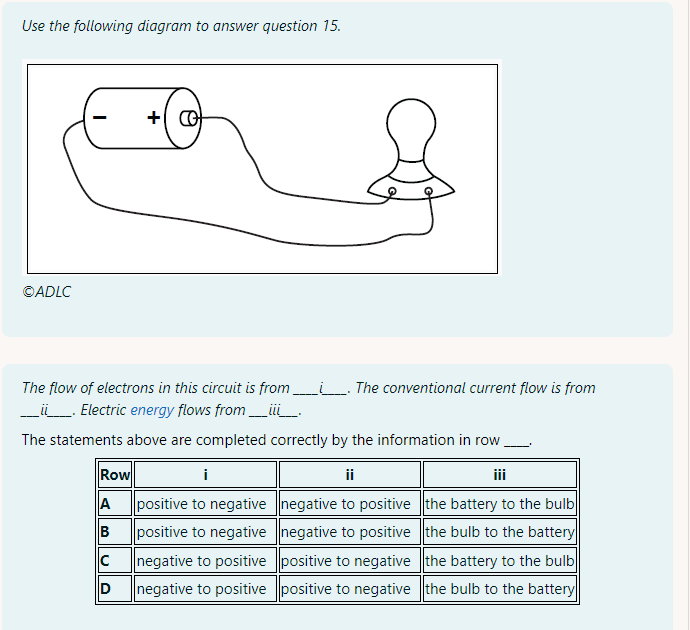 Use the following diagram to answer question 15.

−   +

©ADLC

The flow of electrons in this circuit is from ____i____. The conventional current flow is from ___ii____. Electric energy flows from ___iii___.

The statements above are completed correctly by the information in row ____.

| Row | i | ii | iii |
|---|---|---|---|
| A | positive to negative | negative to positive | the battery to the bulb |
| B | positive to negative | negative to positive | the bulb to the battery |
| C | negative to positive | positive to negative | the battery to the bulb |
| D | negative to positive | positive to negative | the bulb to the battery |