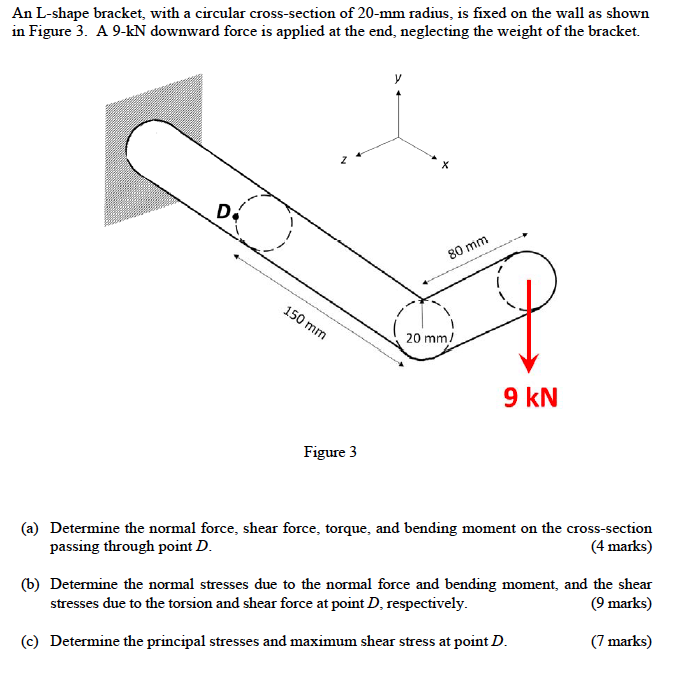 An L-shape bracket, with a circular cross-section of 20-mm radius, is fixed on the wall as shown in Figure 3. A 9-kN downward force is applied at the end, neglecting the weight of the bracket.

y
z
x
D
80 mm
150 mm
20 mm
9 kN

Figure 3

(a) Determine the normal force, shear force, torque, and bending moment on the cross-section passing through point $D$. (4 marks)

(b) Determine the normal stresses due to the normal force and bending moment, and the shear stresses due to the torsion and shear force at point $D$, respectively. (9 marks)

(c) Determine the principal stresses and maximum shear stress at point $D$. (7 marks)