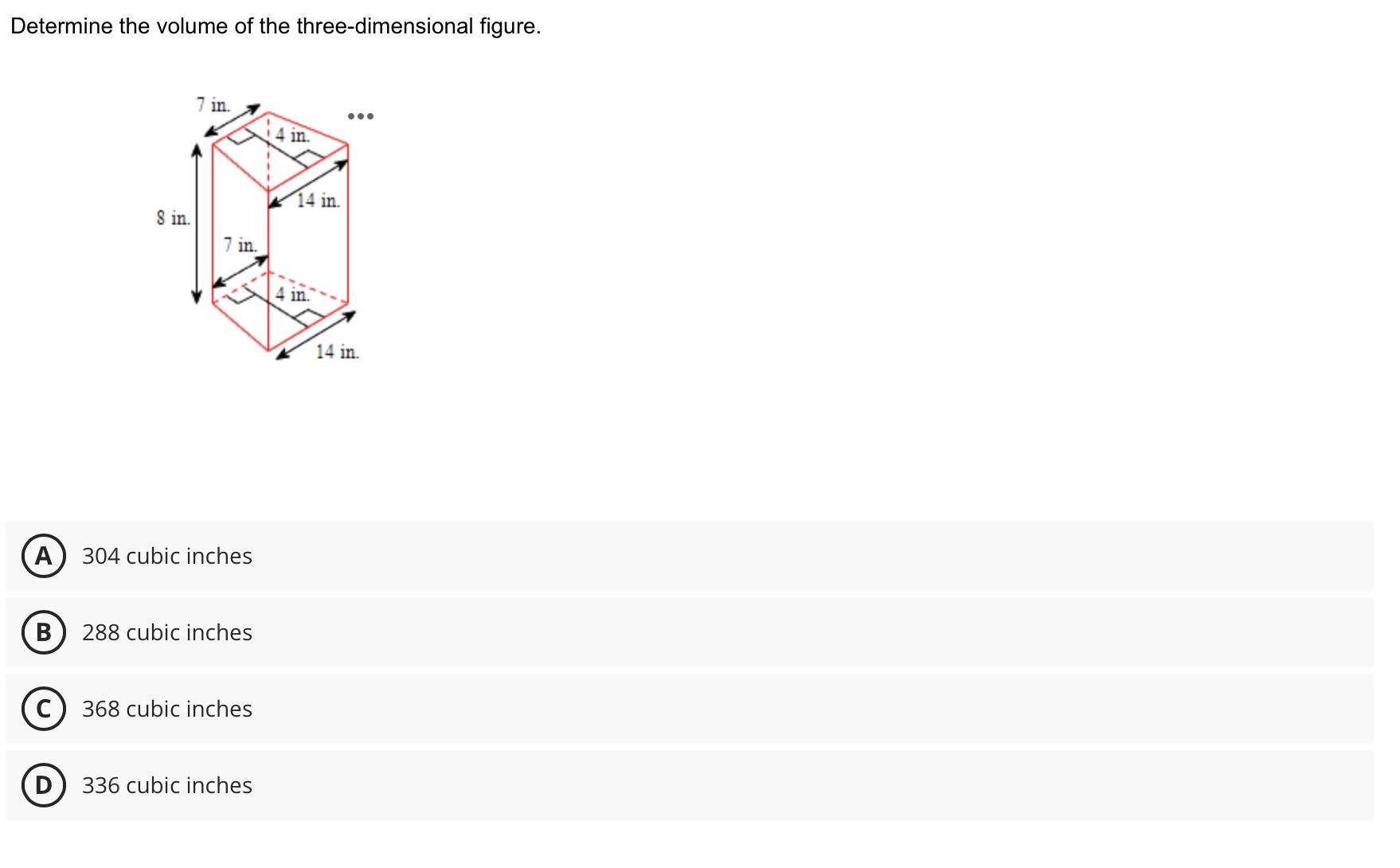 Determine the volume of the three-dimensional figure.

7 in.
4 in.
14 in.
8 in.
7 in.
4 in.
14 in.

A 304 cubic inches

B 288 cubic inches

C 368 cubic inches

D 336 cubic inches