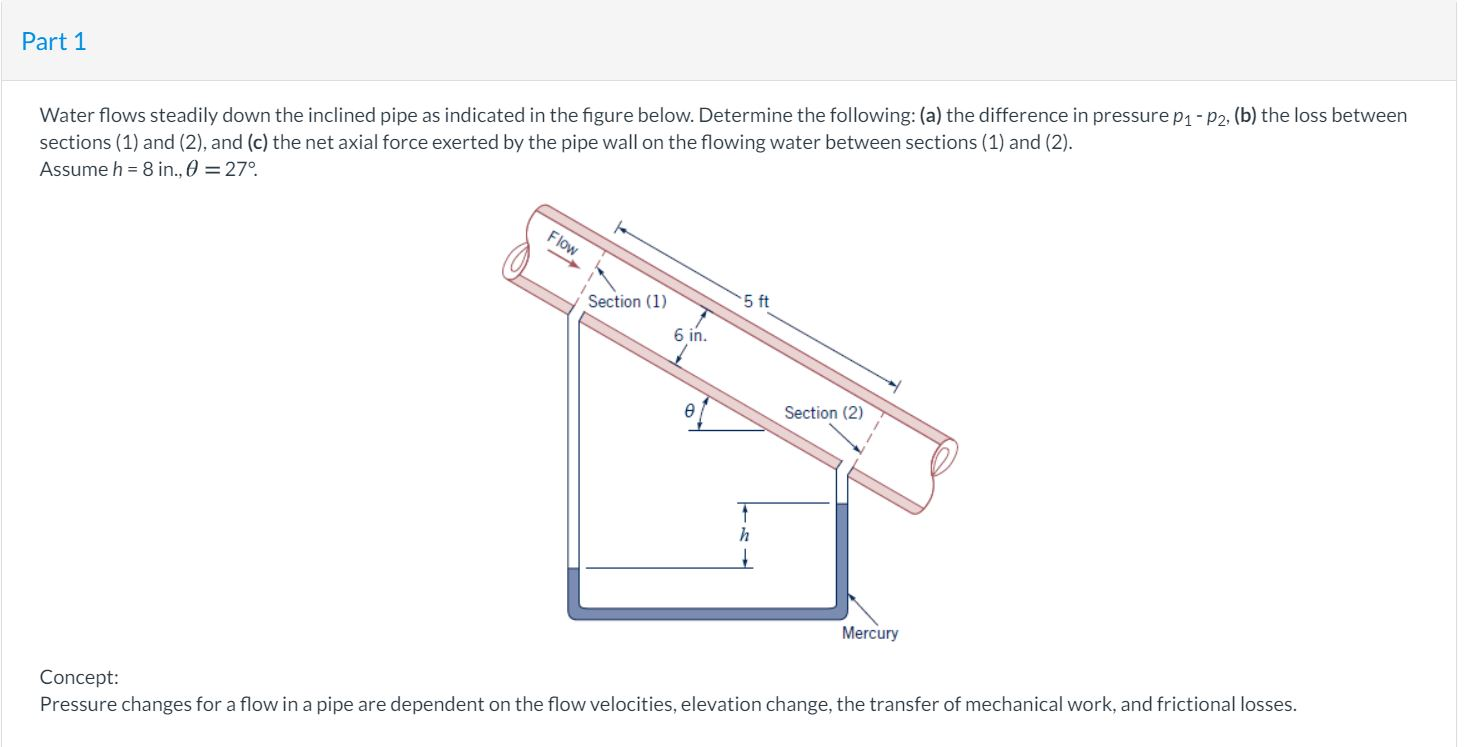 Part 1

Water flows steadily down the inclined pipe as indicated in the figure below. Determine the following: **(a)** the difference in pressure $p_1 - p_2$, **(b)** the loss between sections (1) and (2), and **(c)** the net axial force exerted by the pipe wall on the flowing water between sections (1) and (2).
Assume $h$ = 8 in., $\theta = 27°$.

Flow

Section (1)

5 ft

6 in.

$\theta$

Section (2)

$h$

Mercury

Concept:
Pressure changes for a flow in a pipe are dependent on the flow velocities, elevation change, the transfer of mechanical work, and frictional losses.