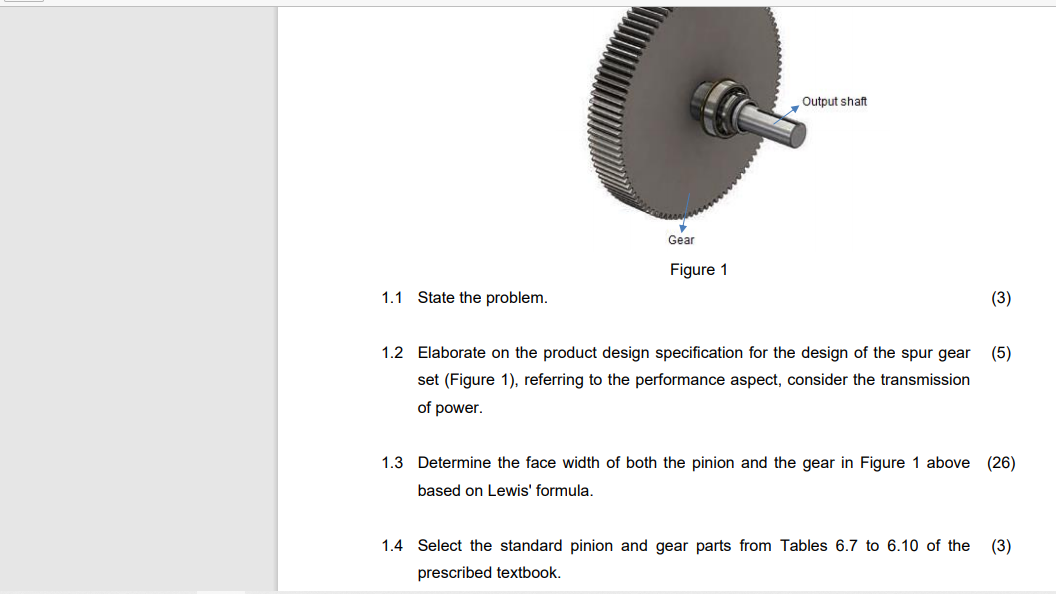 Output shaft

Gear

Figure 1

1.1 State the problem. (3)

1.2 Elaborate on the product design specification for the design of the spur gear set (Figure 1), referring to the performance aspect, consider the transmission of power. (5)

1.3 Determine the face width of both the pinion and the gear in Figure 1 above based on Lewis' formula. (26)

1.4 Select the standard pinion and gear parts from Tables 6.7 to 6.10 of the prescribed textbook. (3)