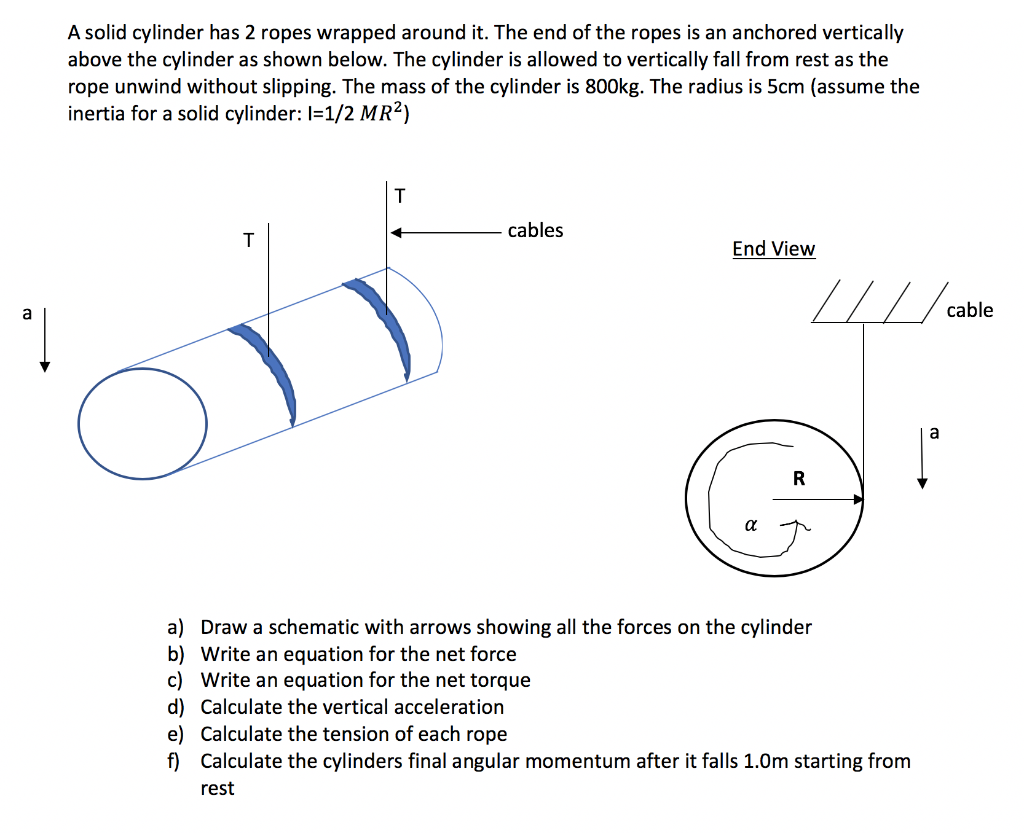 A solid cylinder has 2 ropes wrapped around it. The end of the ropes is an anchored vertically above the cylinder as shown below. The cylinder is allowed to vertically fall from rest as the rope unwind without slipping. The mass of the cylinder is 800kg. The radius is 5cm (assume the inertia for a solid cylinder: I=1/2 $MR^2$)

T

T

cables

a

End View

cable

a

R

$\alpha$

a) Draw a schematic with arrows showing all the forces on the cylinder
b) Write an equation for the net force
c) Write an equation for the net torque
d) Calculate the vertical acceleration
e) Calculate the tension of each rope
f) Calculate the cylinders final angular momentum after it falls 1.0m starting from rest