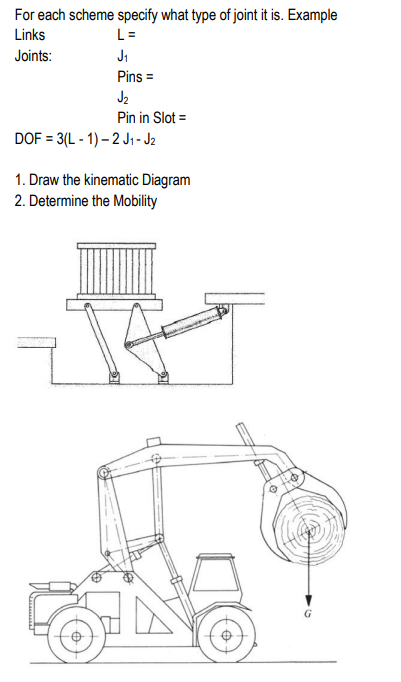 For each scheme specify what type of joint it is. Example

Links L =

Joints: $J_1$

Pins =

$J_2$

Pin in Slot =

DOF = 3(L - 1) – 2 $J_1$ - $J_2$

1. Draw the kinematic Diagram
2. Determine the Mobility

G