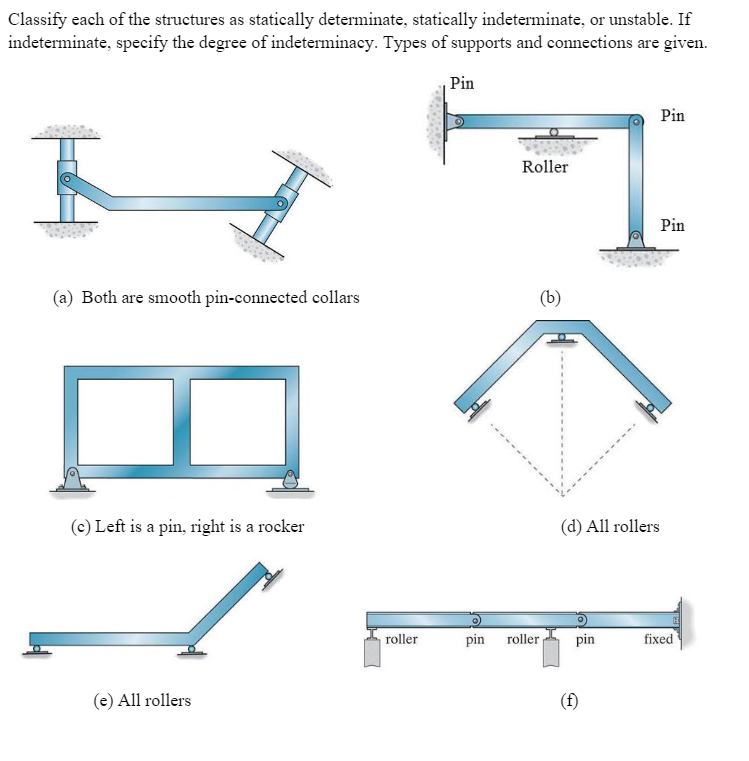 Classify each of the structures as statically determinate, statically indeterminate, or unstable. If indeterminate, specify the degree of indeterminacy. Types of supports and connections are given.

(a) Both are smooth pin-connected collars

Pin

Pin

Roller

Pin

(b)

(c) Left is a pin, right is a rocker

(d) All rollers

(e) All rollers

roller

pin

roller

pin

fixed

(f)