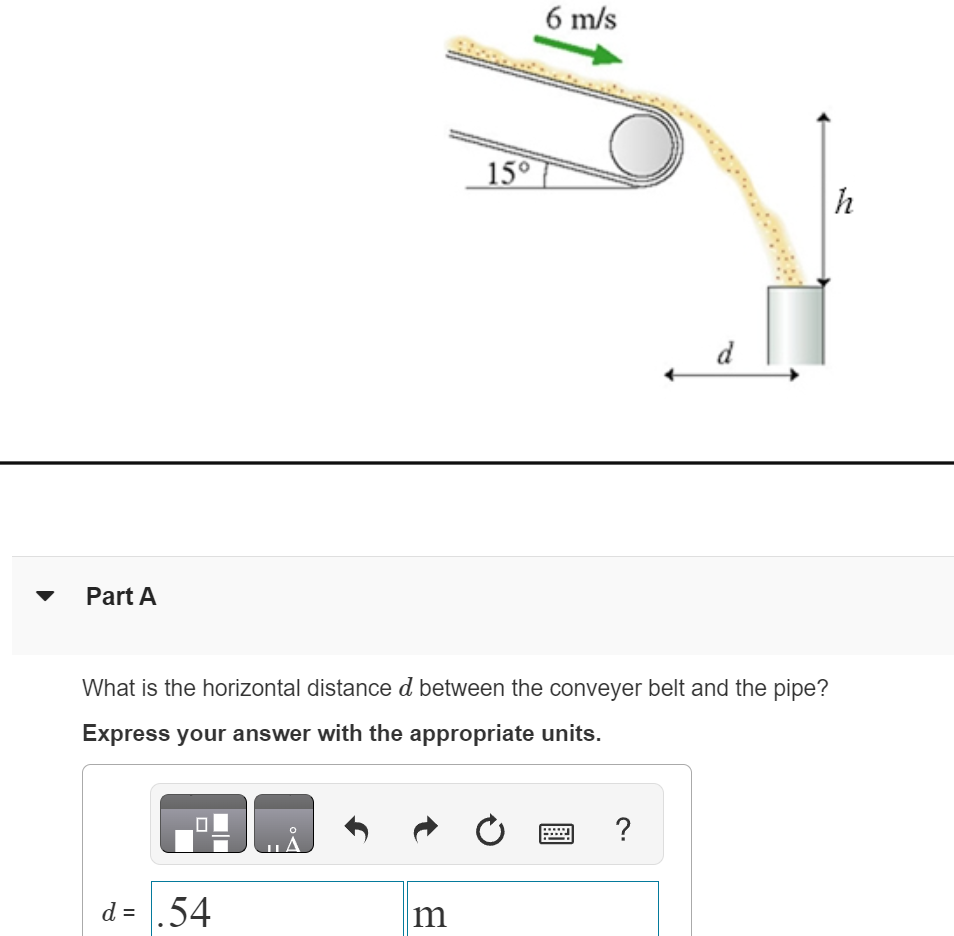 6 m/s

15°

$h$

$d$

Part A

What is the horizontal distance $d$ between the conveyer belt and the pipe?

**Express your answer with the appropriate units.**

μÅ

?

$d$ = .54 m